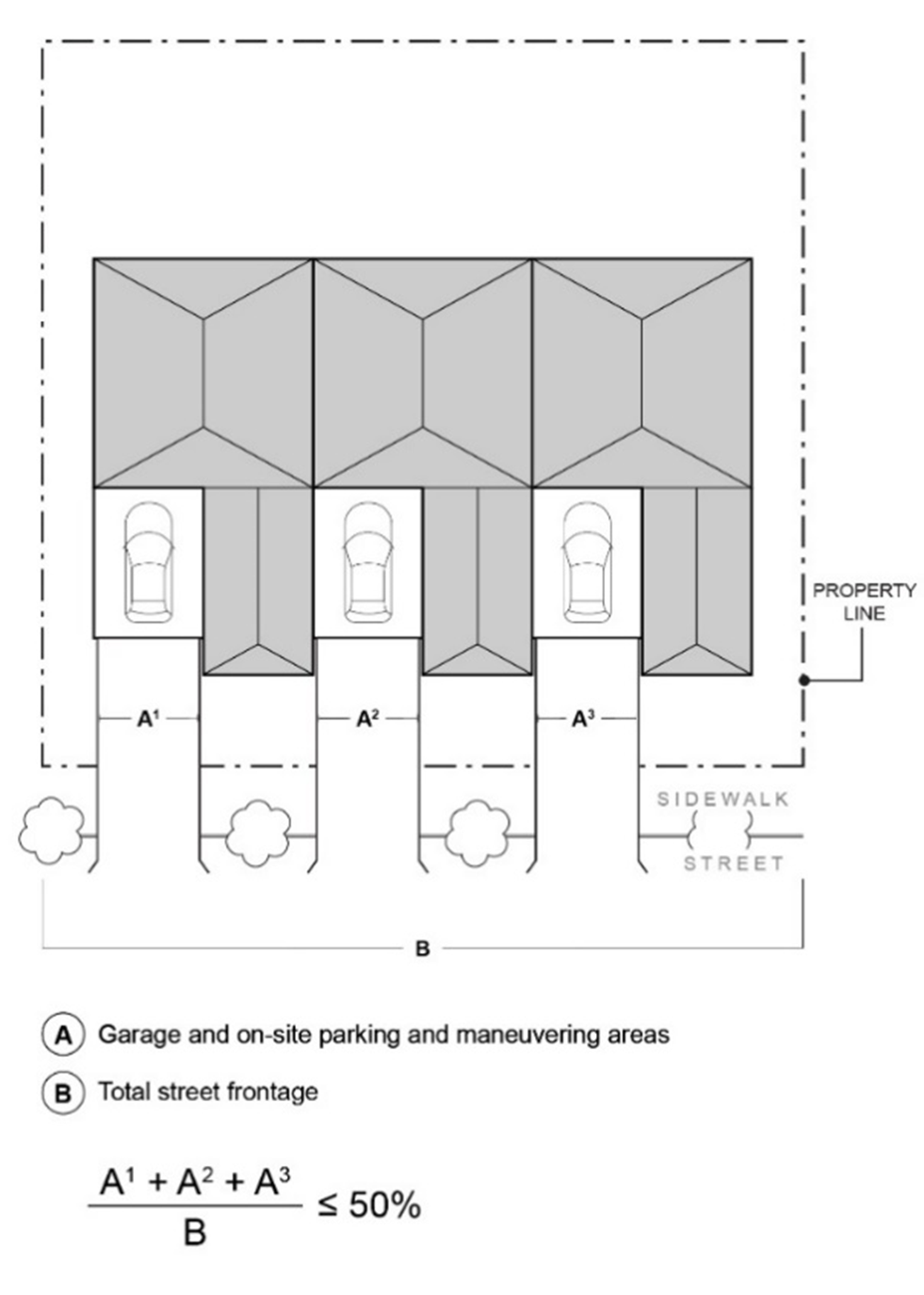 PROPERTY LINE

$A^1$

$A^2$

$A^3$

SIDEWALK

STREET

B

A Garage and on-site parking and maneuvering areas

B Total street frontage

$\frac{A^1 + A^2 + A^3}{B} \leq 50\%$