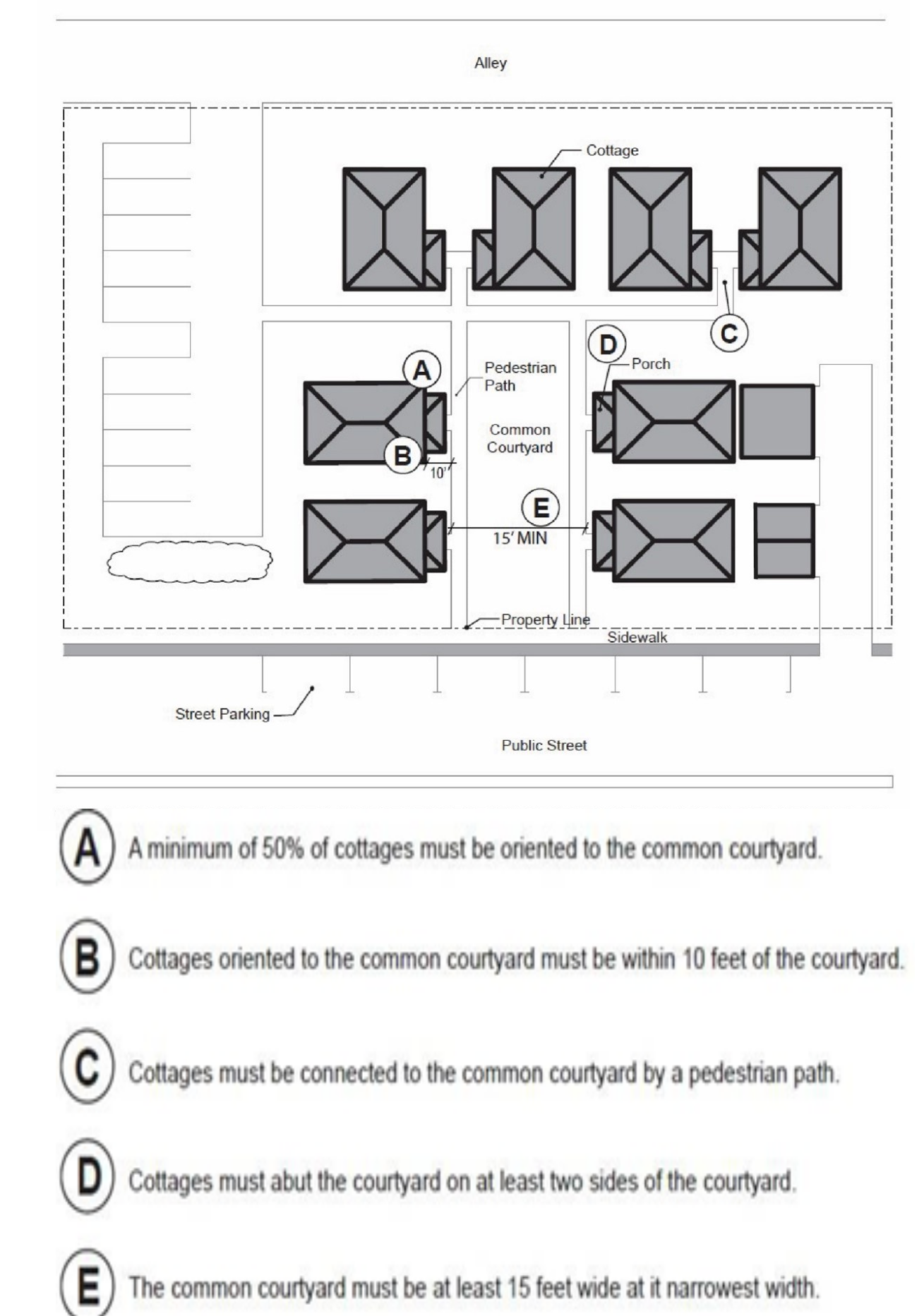 Alley

Cottage

C

D

Porch

A

Pedestrian Path

Common Courtyard

B

10'

E

15' MIN

Property Line

Sidewalk

Street Parking

Public Street

A A minimum of 50% of cottages must be oriented to the common courtyard.

B Cottages oriented to the common courtyard must be within 10 feet of the courtyard.

C Cottages must be connected to the common courtyard by a pedestrian path.

D Cottages must abut the courtyard on at least two sides of the courtyard.

E The common courtyard must be at least 15 feet wide at it narrowest width.