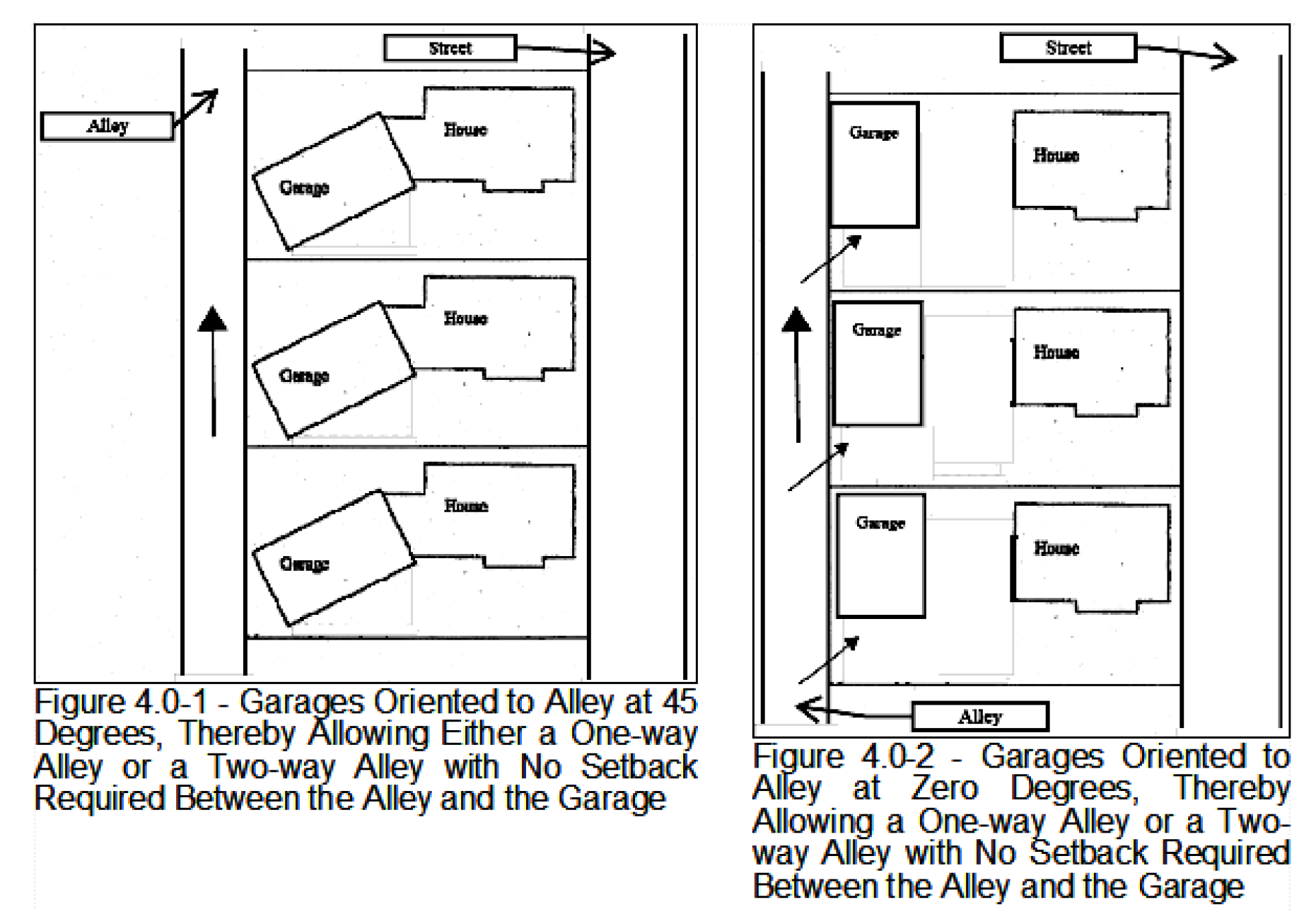 Street

Alley

House

Garage

House

Garage

House

Garage

Figure 4.0-1 - Garages Oriented to Alley at 45 Degrees, Thereby Allowing Either a One-way Alley or a Two-way Alley with No Setback Required Between the Alley and the Garage

Street

Garage

House

Garage

House

Garage

House

Alley

Figure 4.0-2 - Garages Oriented to Alley at Zero Degrees, Thereby Allowing a One-way Alley or a Two-way Alley with No Setback Required Between the Alley and the Garage