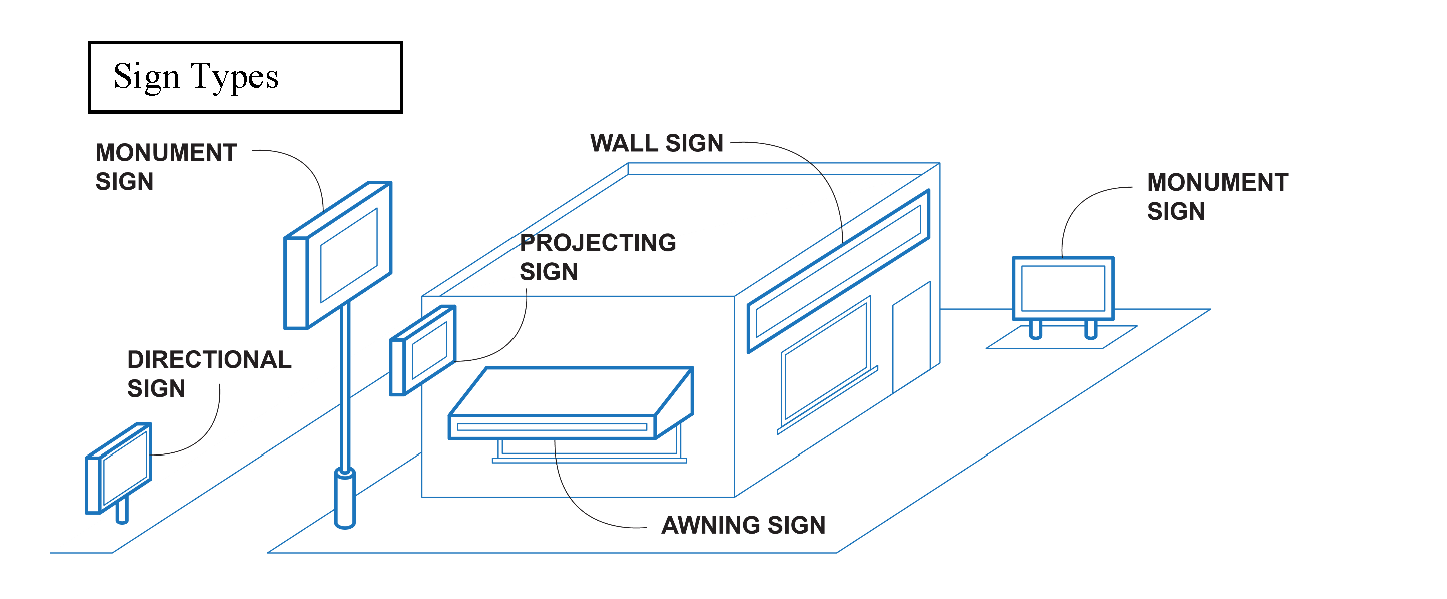 Sign Types

MONUMENT SIGN

WALL SIGN

MONUMENT SIGN

PROJECTING SIGN

DIRECTIONAL SIGN

AWNING SIGN