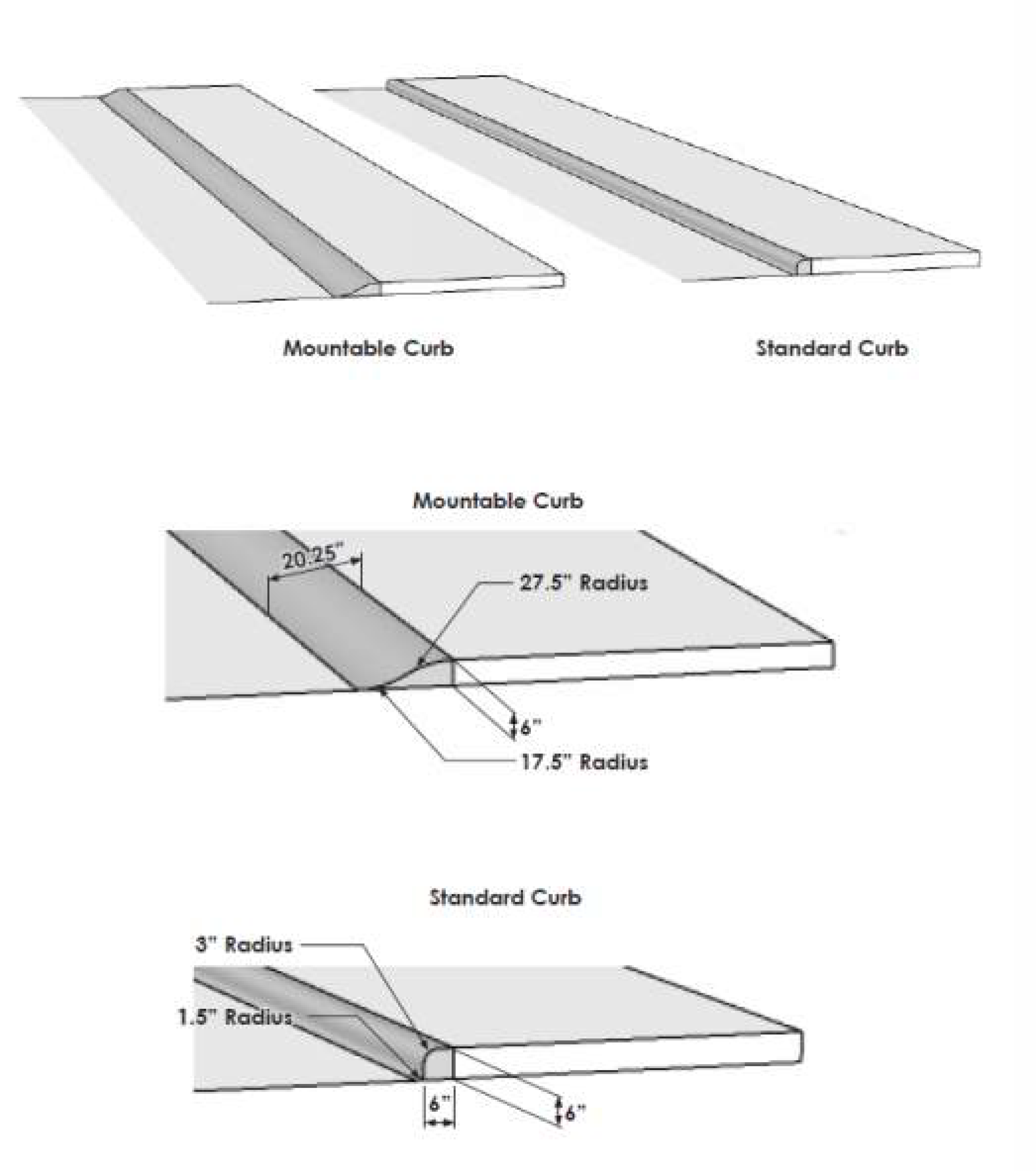 Mountable Curb

Standard Curb

Mountable Curb

20.25"

27.5" Radius

6"

17.5" Radius

Standard Curb

3" Radius

1.5" Radius

6"

6"