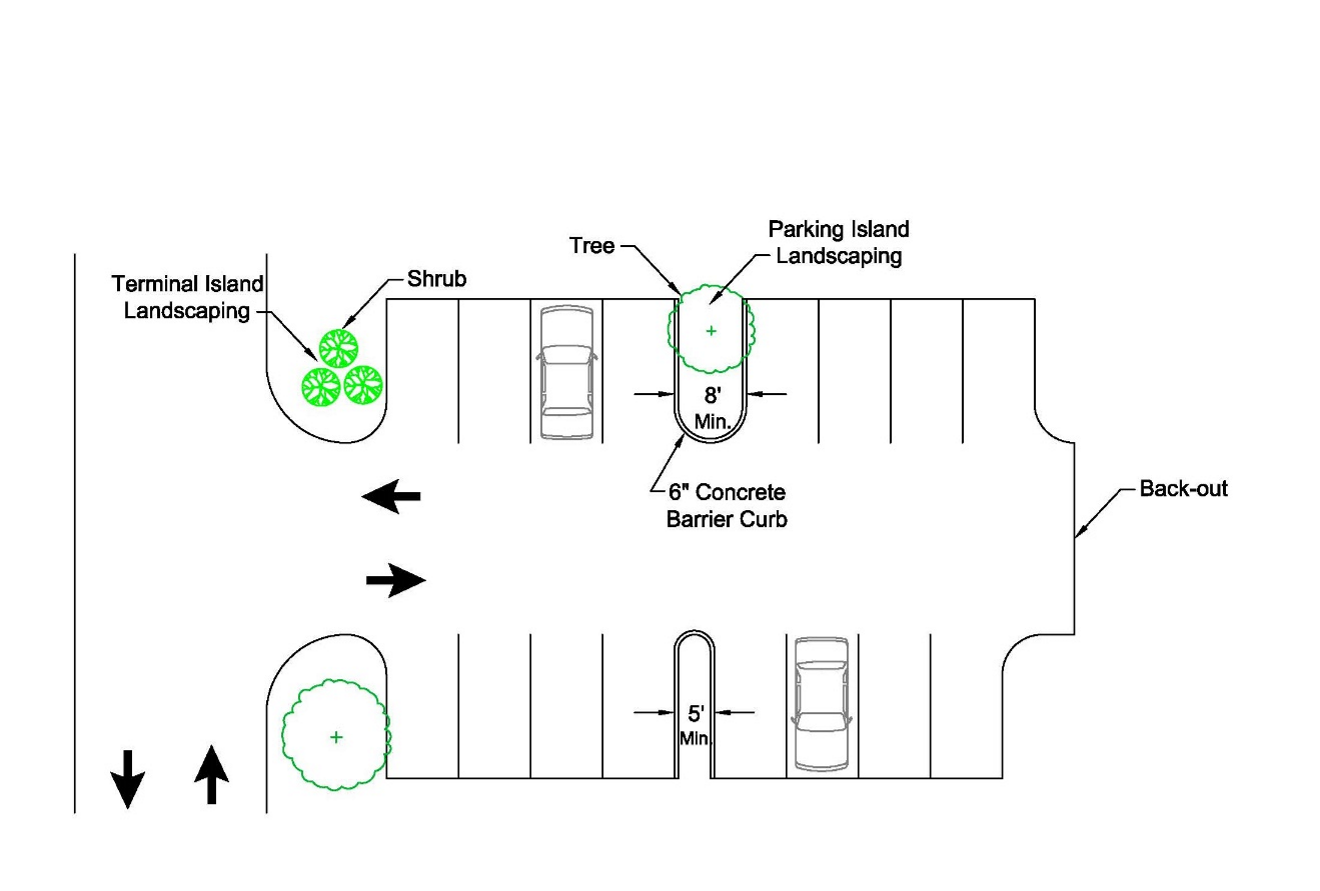 Terminal Island Landscaping

Shrub

Tree

Parking Island Landscaping

8' Min.

6" Concrete Barrier Curb

Back-out

5' Min.