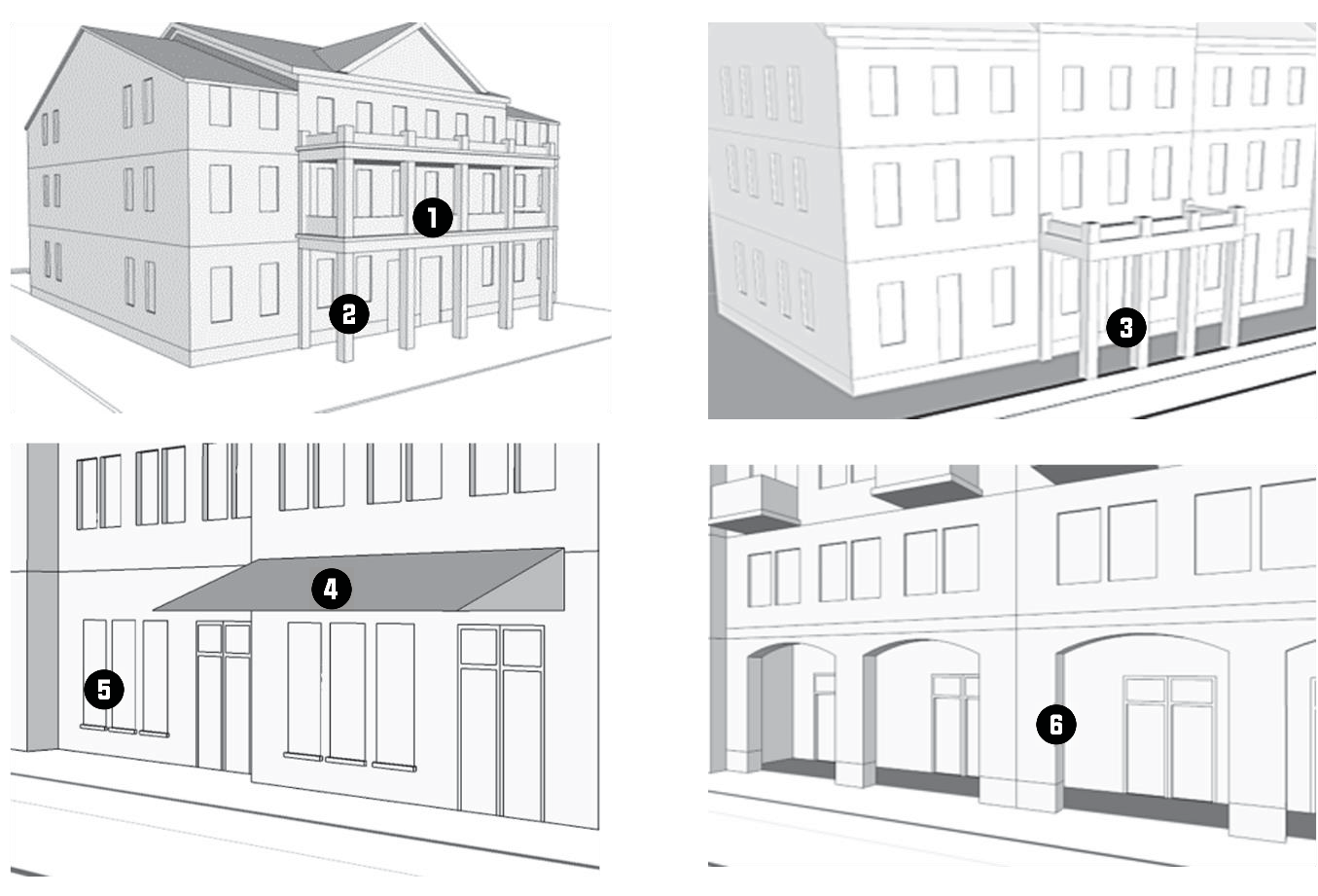 1
2
3
4
5
6