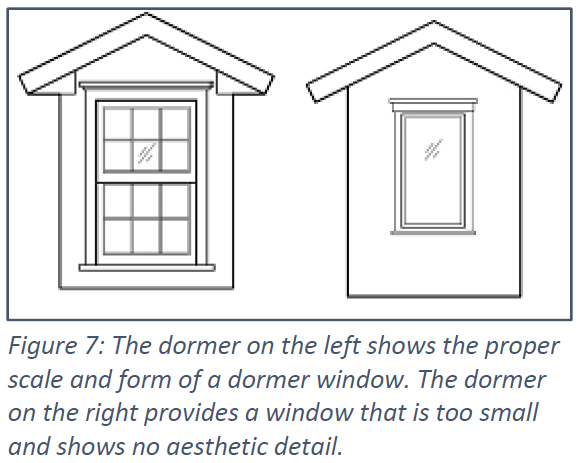 Figure 7: The dormer on the left shows the proper scale and form of a dormer window. The dormer on the right provides a window that is too small and shows no aesthetic detail.