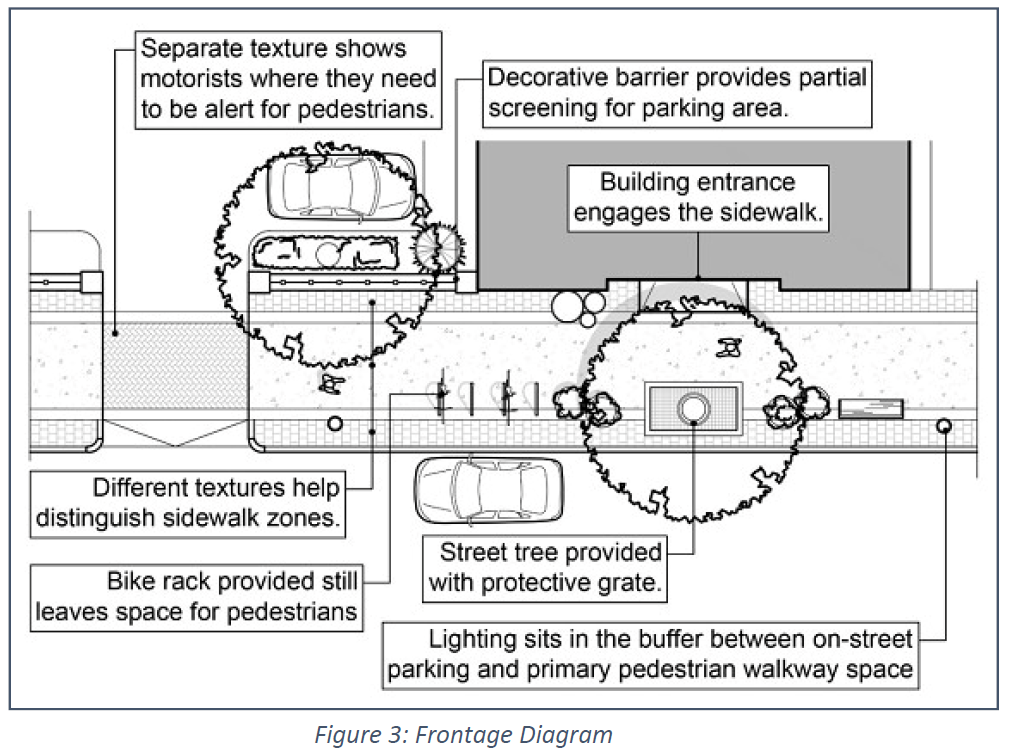 Separate texture shows motorists where they need to be alert for pedestrians.

Decorative barrier provides partial screening for parking area.

Building entrance engages the sidewalk.

Different textures help distinguish sidewalk zones.

Bike rack provided still leaves space for pedestrians

Street tree provided with protective grate.

Lighting sits in the buffer between on-street parking and primary pedestrian walkway space

Figure 3: Frontage Diagram