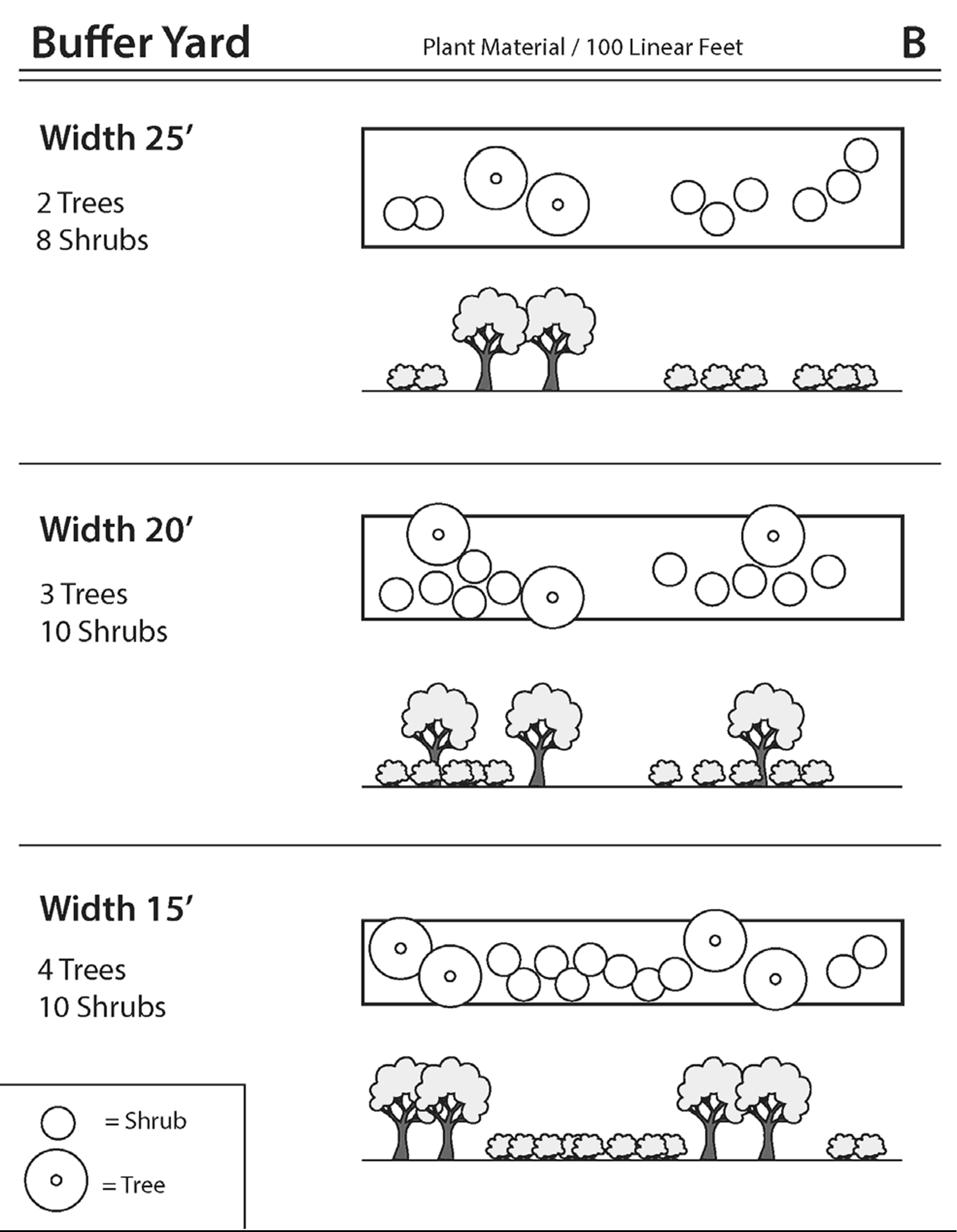 Buffer Yard

Plant Material / 100 Linear Feet

B

Width 25′

2 Trees
8 Shrubs

Width 20′

3 Trees
10 Shrubs

Width 15′

4 Trees
10 Shrubs

= Shrub

= Tree