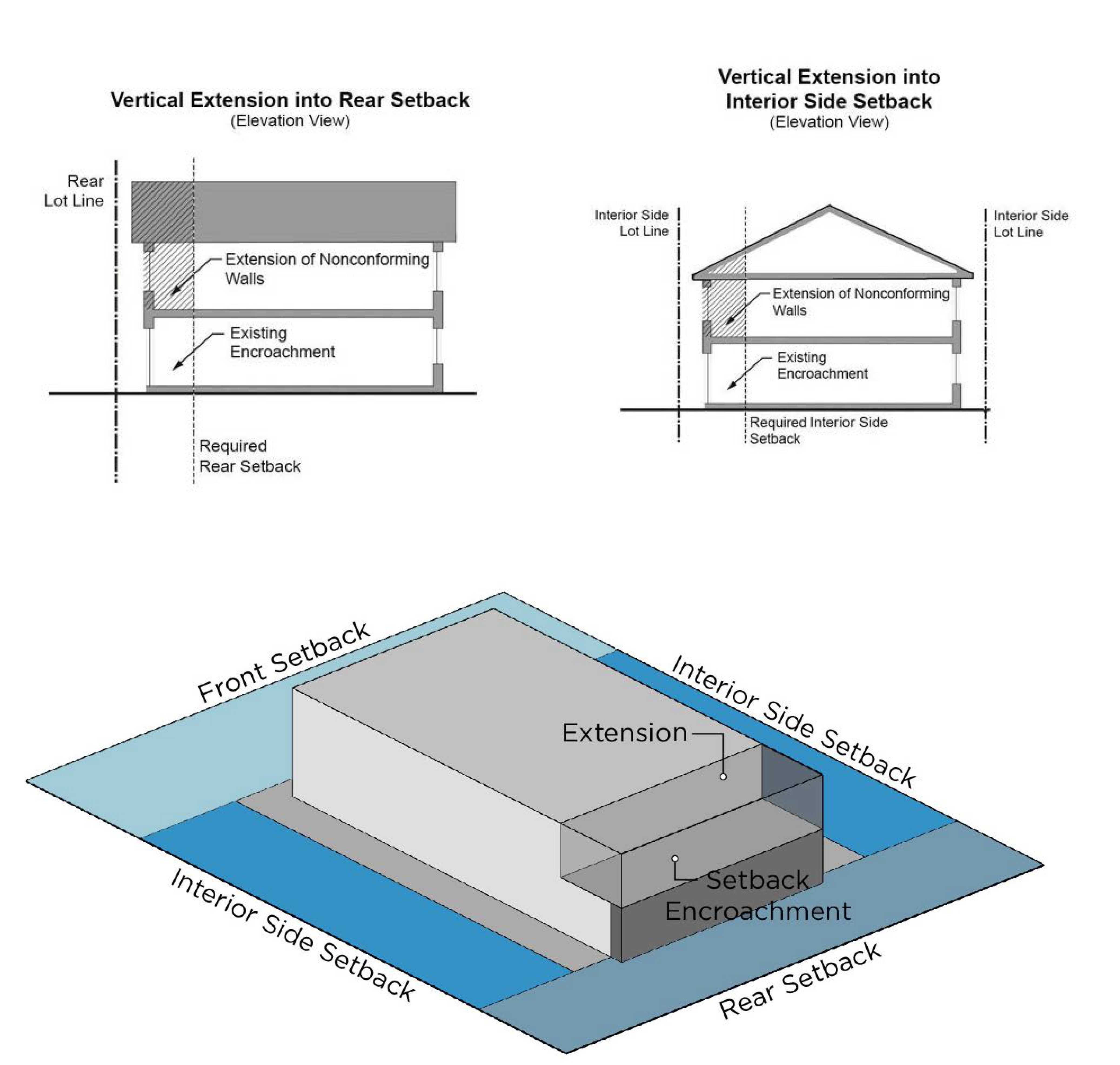 Vertical Extension into Rear Setback
(Elevation View)

Rear
Lot Line

Extension of Nonconforming Walls

Existing Encroachment

Required Rear Setback

Vertical Extension into Interior Side Setback
(Elevation View)

Interior Side Lot Line

Interior Side Lot Line

Extension of Nonconforming Walls

Existing Encroachment

Required Interior Side Setback

Front Setback

Interior Side Setback

Extension

Setback Encroachment

Interior Side Setback

Rear Setback