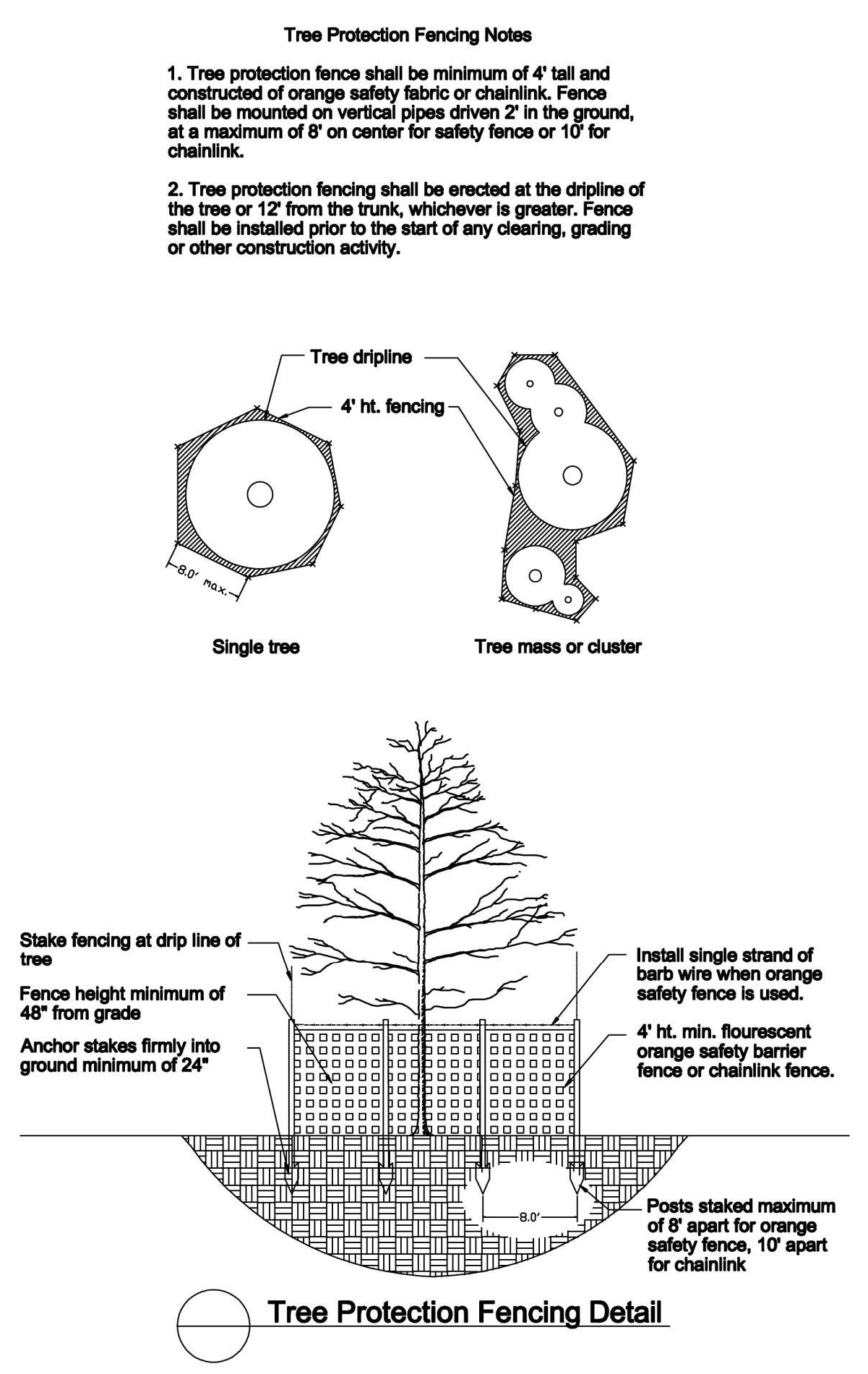 Tree Protection Fencing Notes

1. Tree protection fence shall be minimum of 4' tall and constructed of orange safety fabric or chainlink. Fence shall be mounted on vertical pipes driven 2' in the ground, at a maximum of 8' on center for safety fence or 10' for chainlink.

2. Tree protection fencing shall be erected at the dripline of the tree or 12' from the trunk, whichever is greater. Fence shall be installed prior to the start of any clearing, grading or other construction activity.

Tree dripline

4' ht. fencing

8.0' max.

Single tree

Tree mass or cluster

Stake fencing at drip line of tree

Fence height minimum of 48" from grade

Anchor stakes firmly into ground minimum of 24"

Install single strand of barb wire when orange safety fence is used.

4' ht. min. flourescent orange safety barrier fence or chainlink fence.

8.0'

Posts staked maximum of 8' apart for orange safety fence, 10' apart for chainlink

Tree Protection Fencing Detail