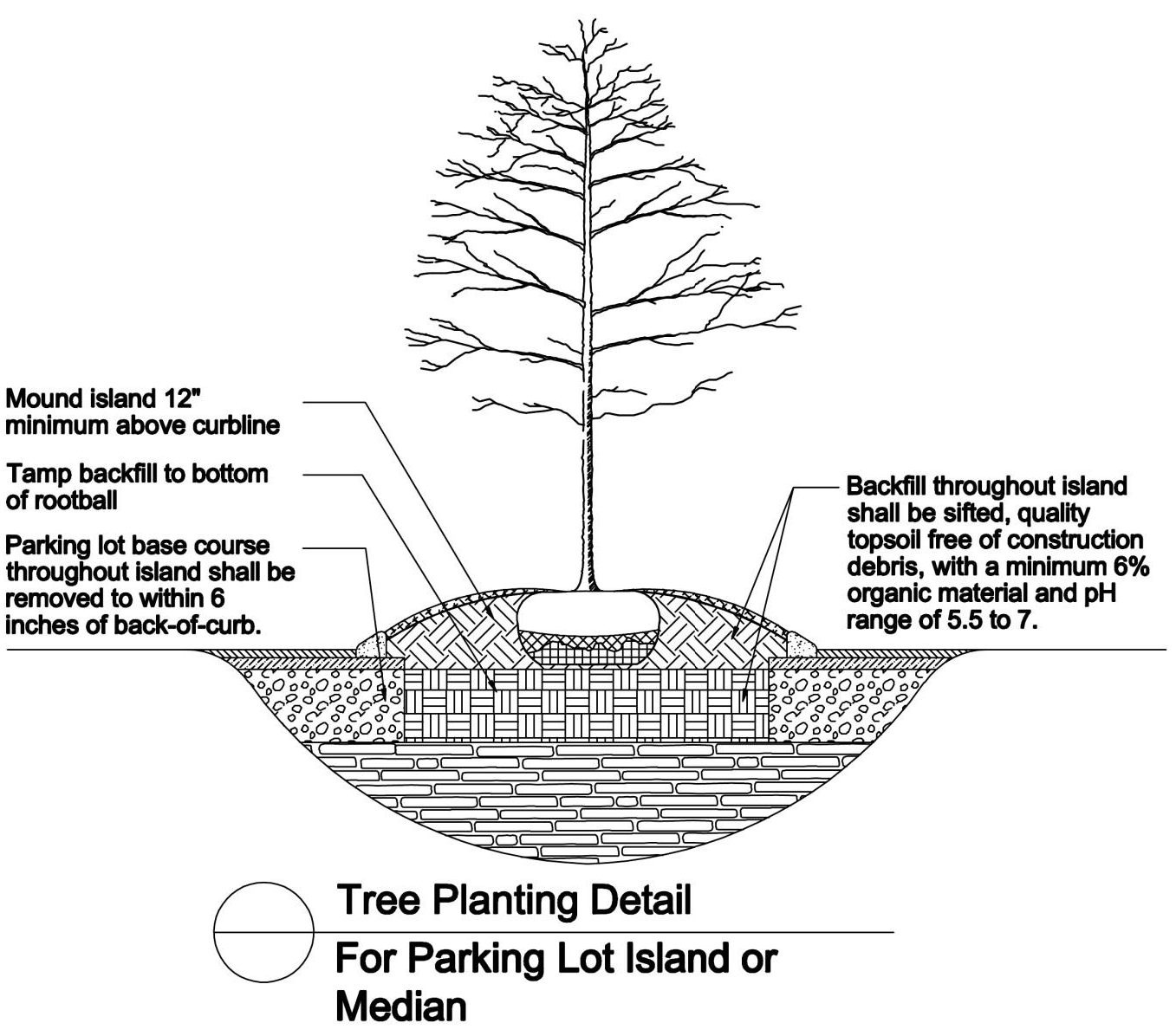 Mound island 12" minimum above curbline

Tamp backfill to bottom of rootball

Parking lot base course throughout island shall be removed to within 6 inches of back-of-curb.

Backfill throughout island shall be sifted, quality topsoil free of construction debris, with a minimum 6% organic material and pH range of 5.5 to 7.

Tree Planting Detail

For Parking Lot Island or Median