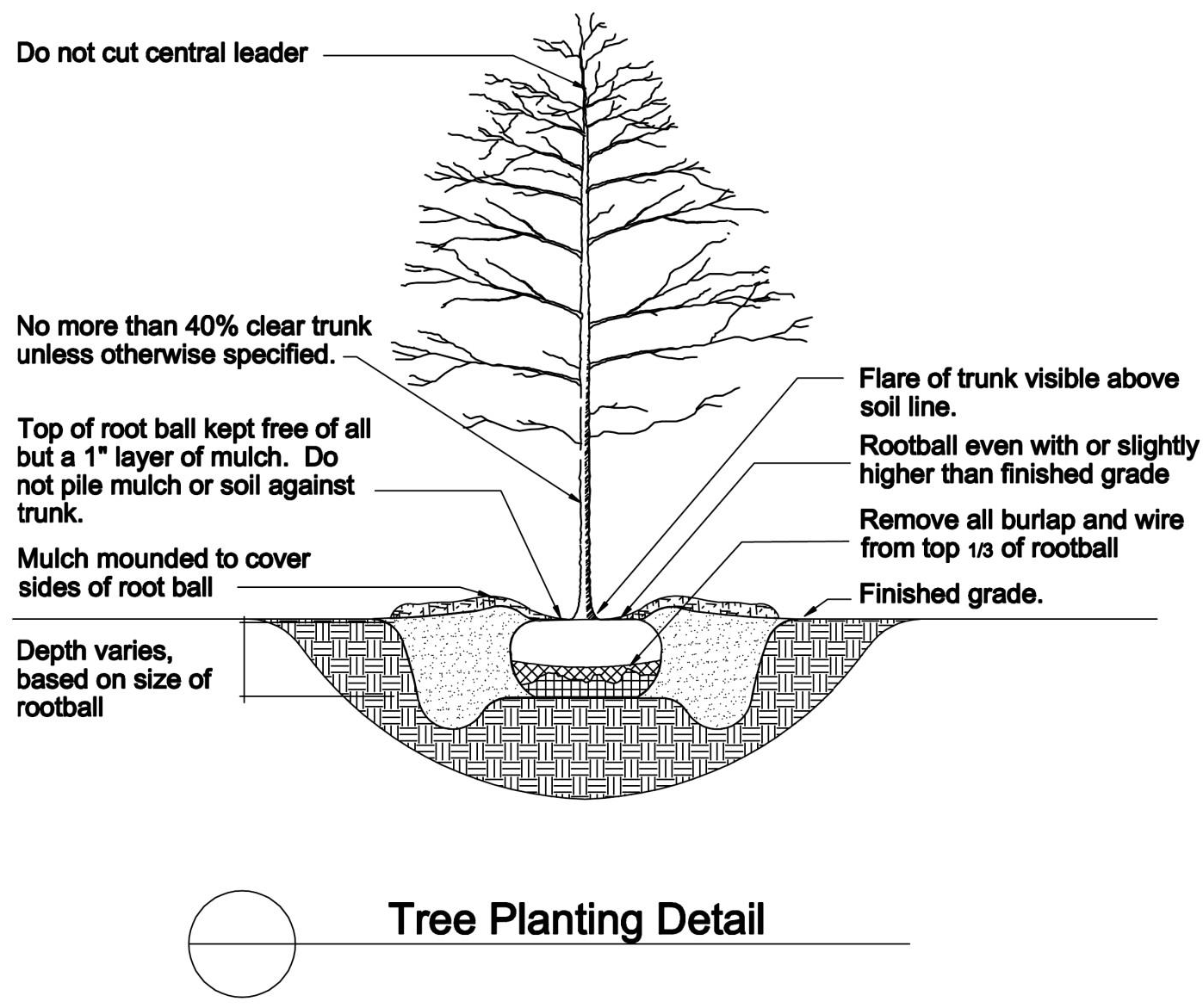 Do not cut central leader

No more than 40% clear trunk unless otherwise specified.

Top of root ball kept free of all but a 1" layer of mulch. Do not pile mulch or soil against trunk.

Mulch mounded to cover sides of root ball

Depth varies, based on size of rootball

Flare of trunk visible above soil line.

Rootball even with or slightly higher than finished grade

Remove all burlap and wire from top 1/3 of rootball

Finished grade.

Tree Planting Detail