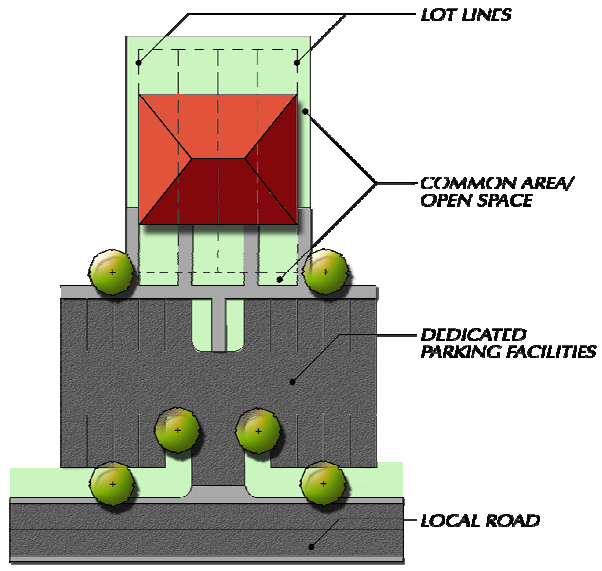 LOT LINES

COMMON AREA/ OPEN SPACE

DEDICATED PARKING FACILITIES

LOCAL ROAD