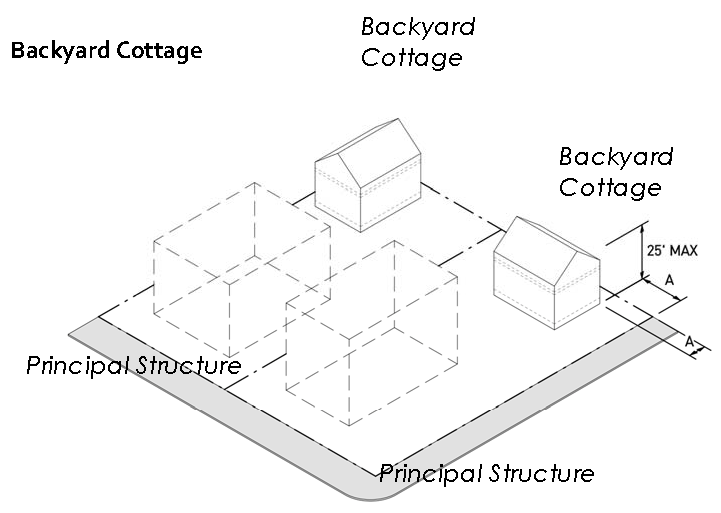 Backyard Cottage

Backyard Cottage

Backyard Cottage

25' MAX

A

A

Principal Structure

Principal Structure