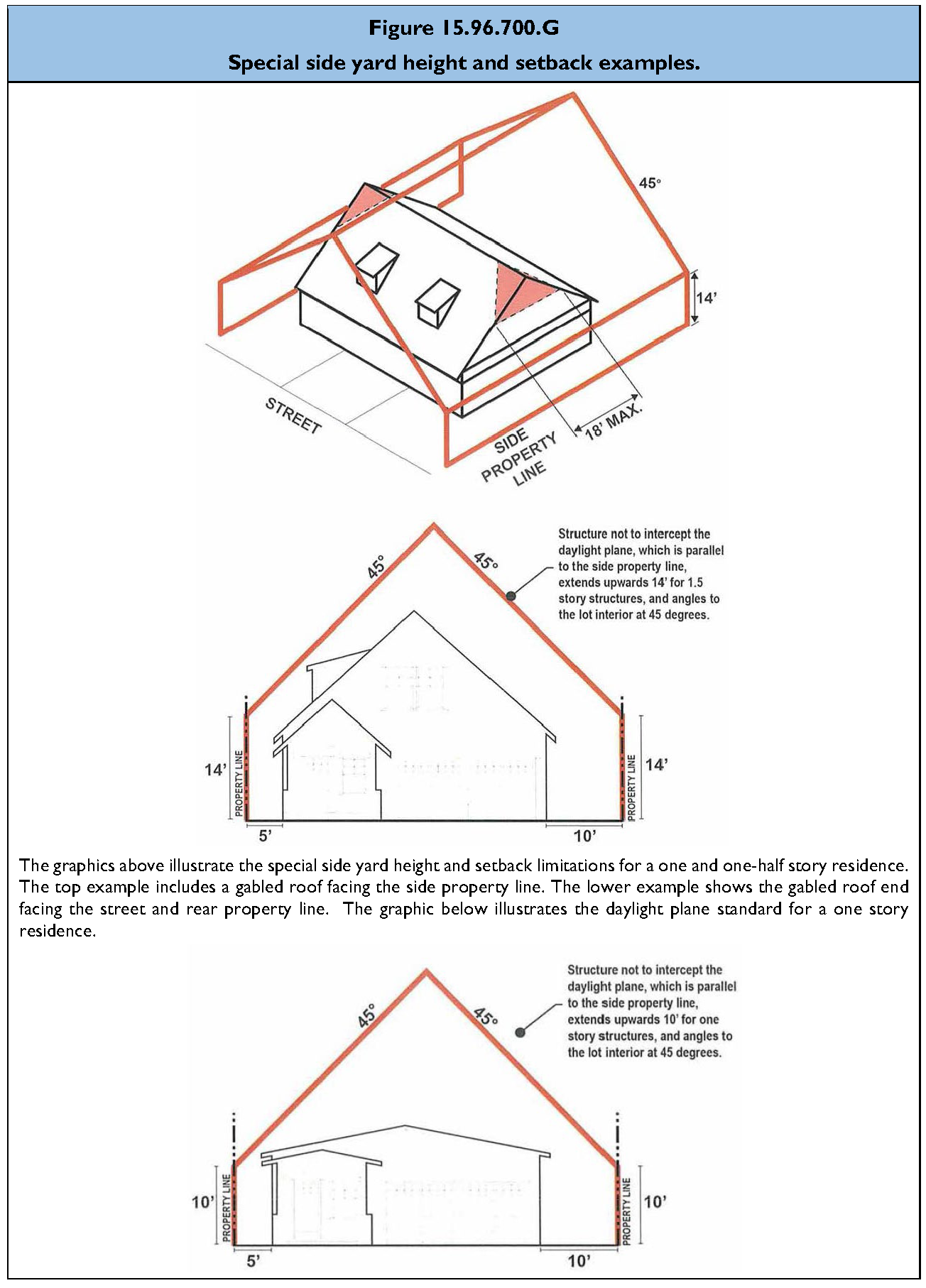 Figure 15.96.700.G
Special side yard height and setback examples.

45°

14'

STREET

SIDE PROPERTY LINE

18' MAX.

45°

45°

Structure not to intercept the daylight plane, which is parallel to the side property line, extends upwards 14' for 1.5 story structures, and angles to the lot interior at 45 degrees.

14'

PROPERTY LINE

PROPERTY LINE

14'

5'

10'

The graphics above illustrate the special side yard height and setback limitations for a one and one-half story residence. The top example includes a gabled roof facing the side property line. The lower example shows the gabled roof end facing the street and rear property line. The graphic below illustrates the daylight plane standard for a one story residence.

45°

45°

Structure not to intercept the daylight plane, which is parallel to the side property line, extends upwards 10' for one story structures, and angles to the lot interior at 45 degrees.

10'

PROPERTY LINE

PROPERTY LINE

10'

5'

10'