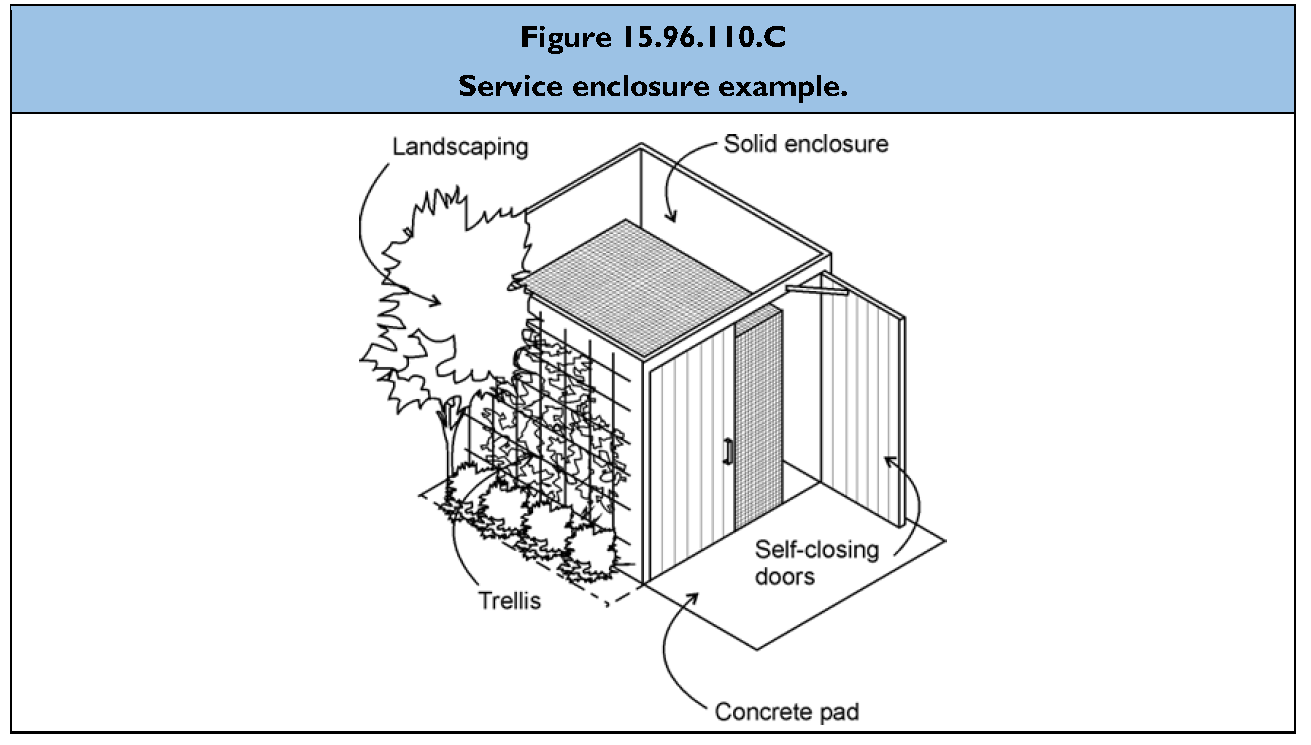 Figure 15.96.110.C
Service enclosure example.

Landscaping
Solid enclosure
Self-closing doors
Trellis
Concrete pad