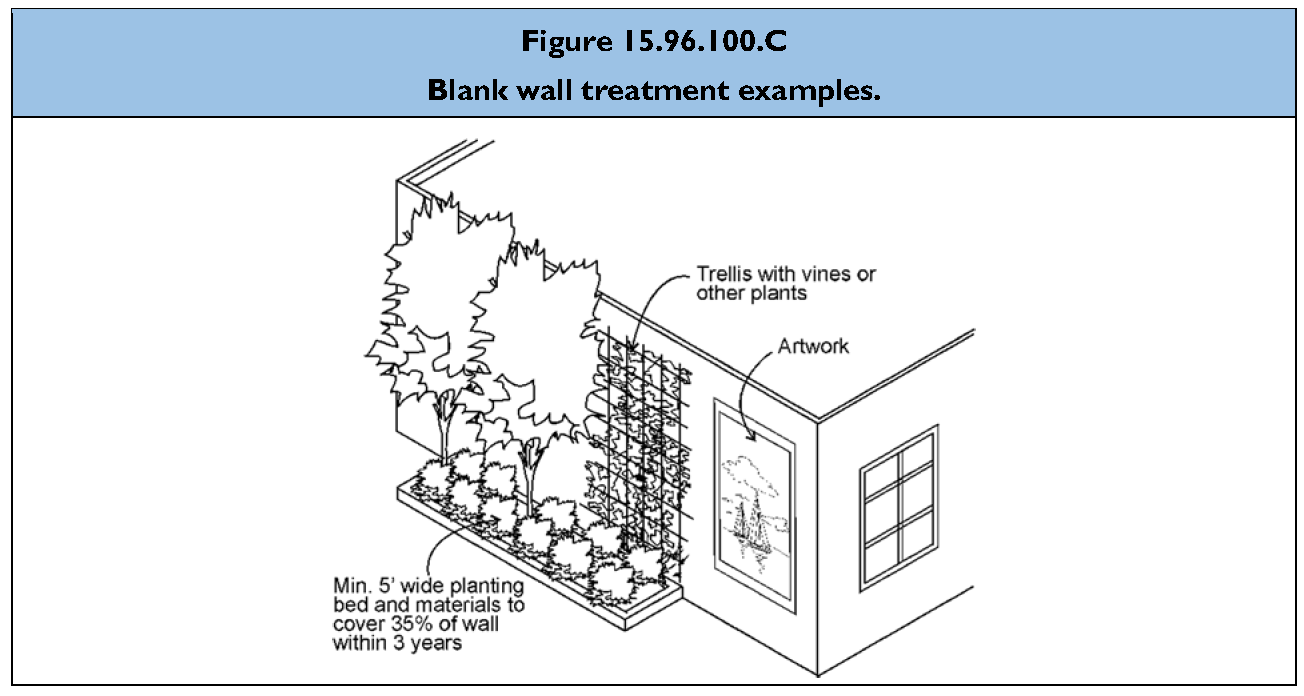 Figure 15.96.100.C
Blank wall treatment examples.

Trellis with vines or other plants

Artwork

Min. 5' wide planting bed and materials to cover 35% of wall within 3 years