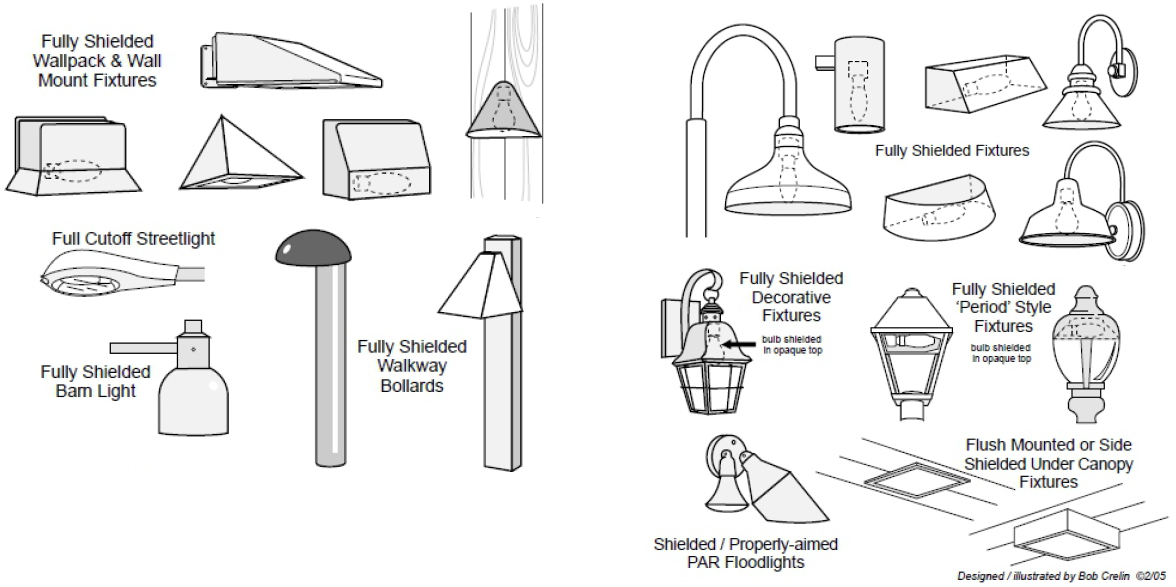 Fully Shielded Wallpack & Wall Mount Fixtures

Full Cutoff Streetlight

Fully Shielded Barn Light

Fully Shielded Walkway Bollards

Fully Shielded Fixtures

Fully Shielded Decorative Fixtures

bulb shielded in opaque top

Fully Shielded 'Period' Style Fixtures

bulb shielded in opaque top

Flush Mounted or Side Shielded Under Canopy Fixtures

Shielded / Properly-aimed PAR Floodlights

Designed / illustrated by Bob Crelin ©2/05