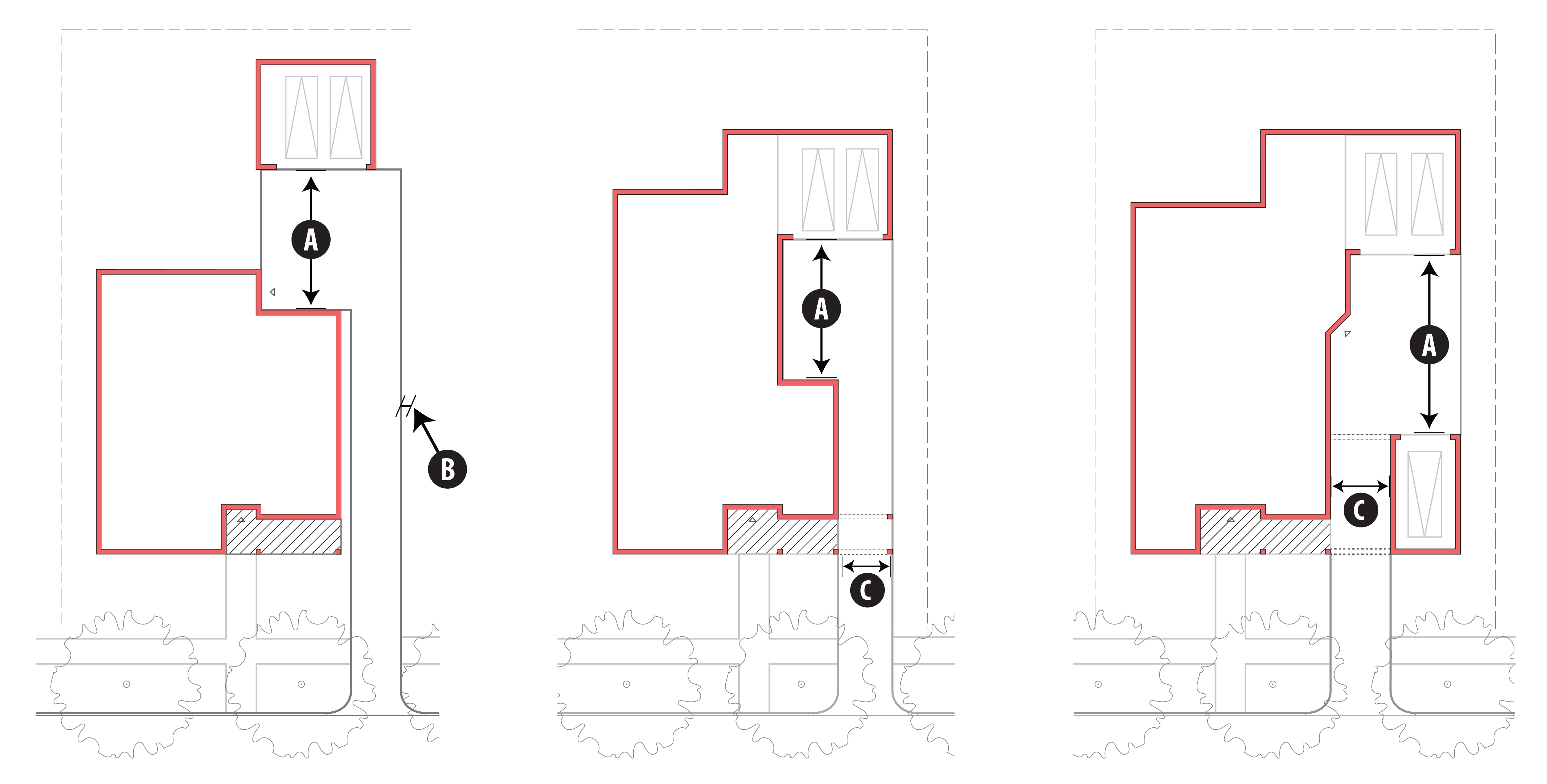 A
B
A
C
A
C