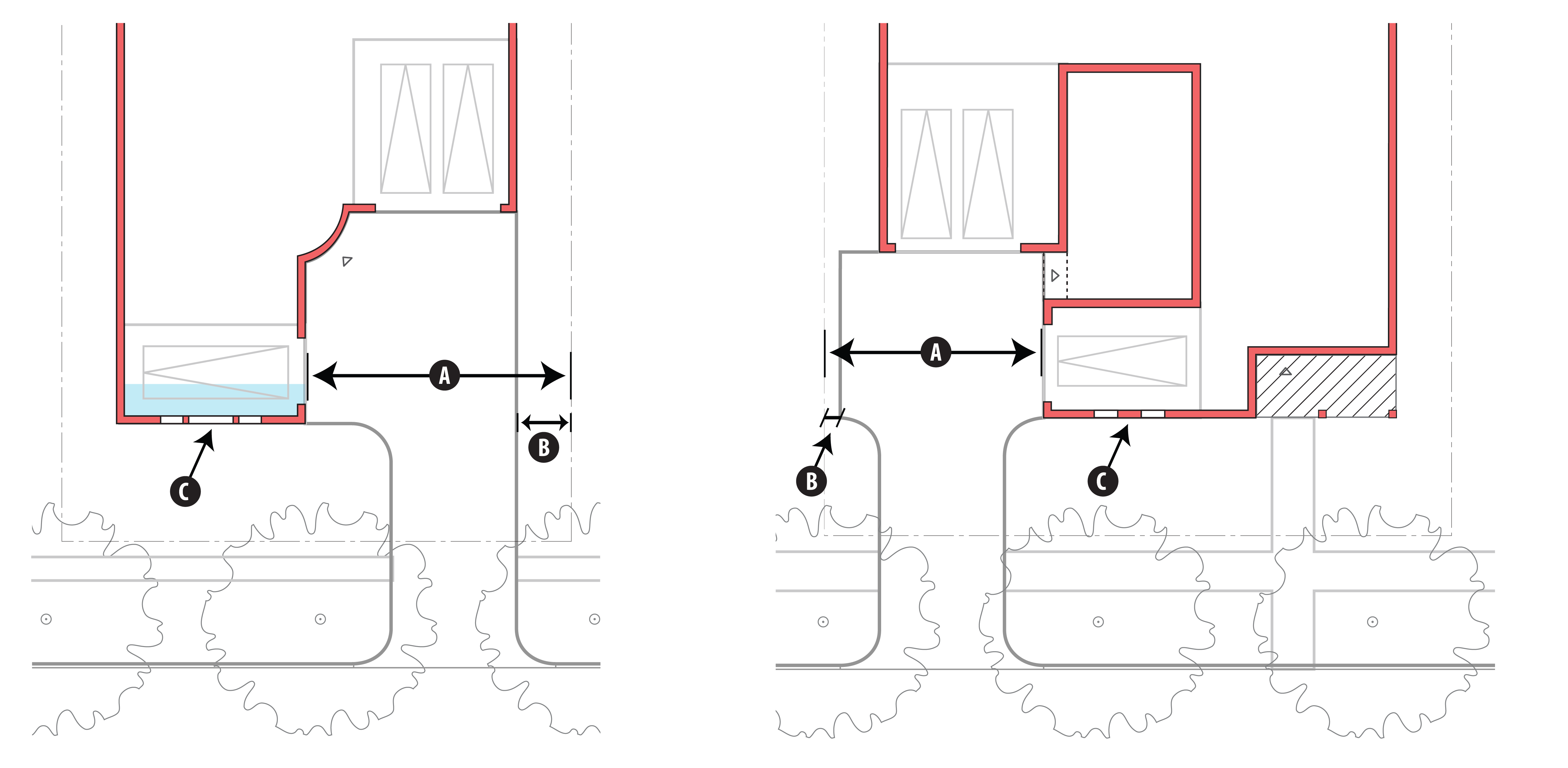 A
B
C

A
B
C