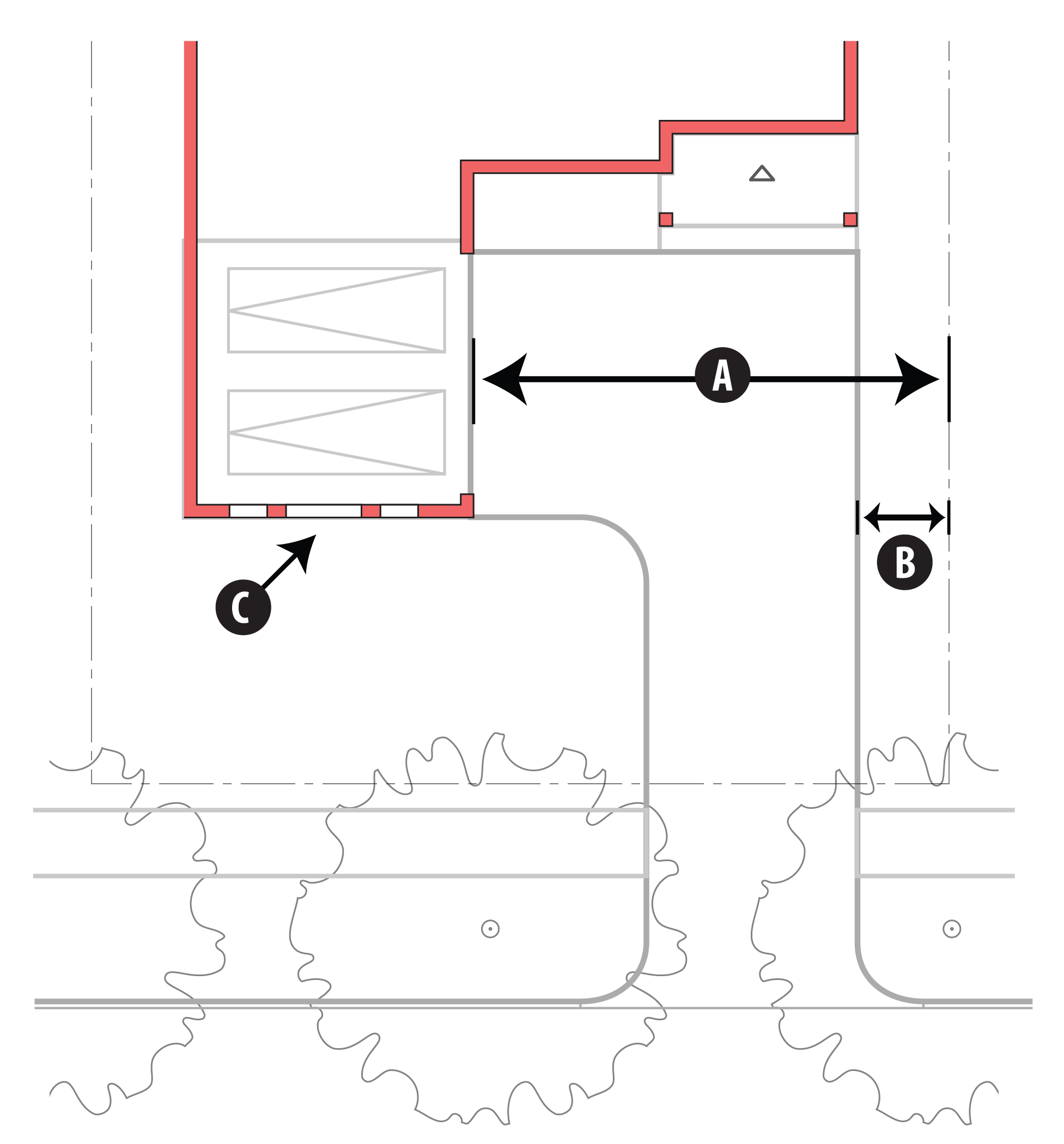 A
B
C