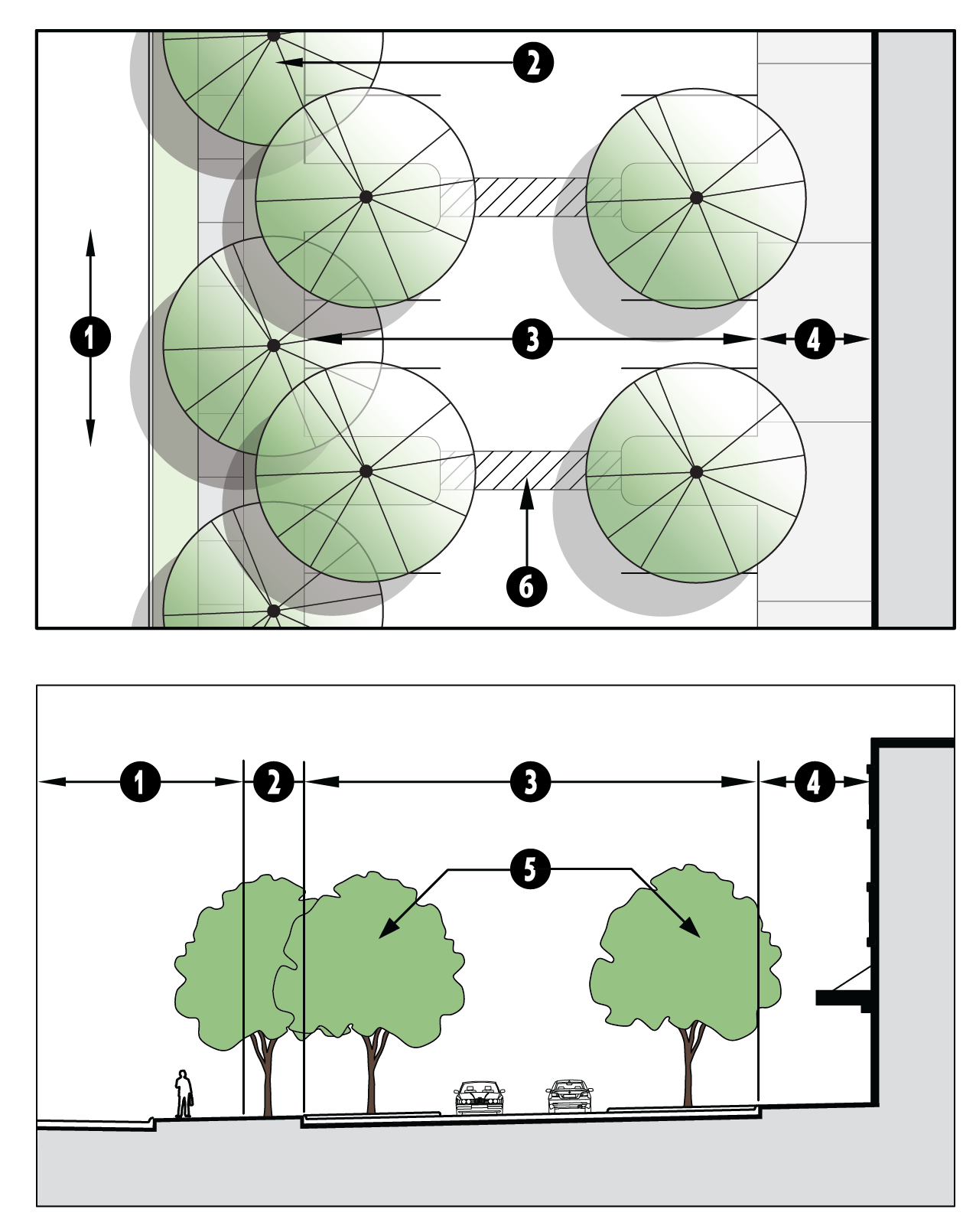 2
1
3
4
6
1
2
3
4
5