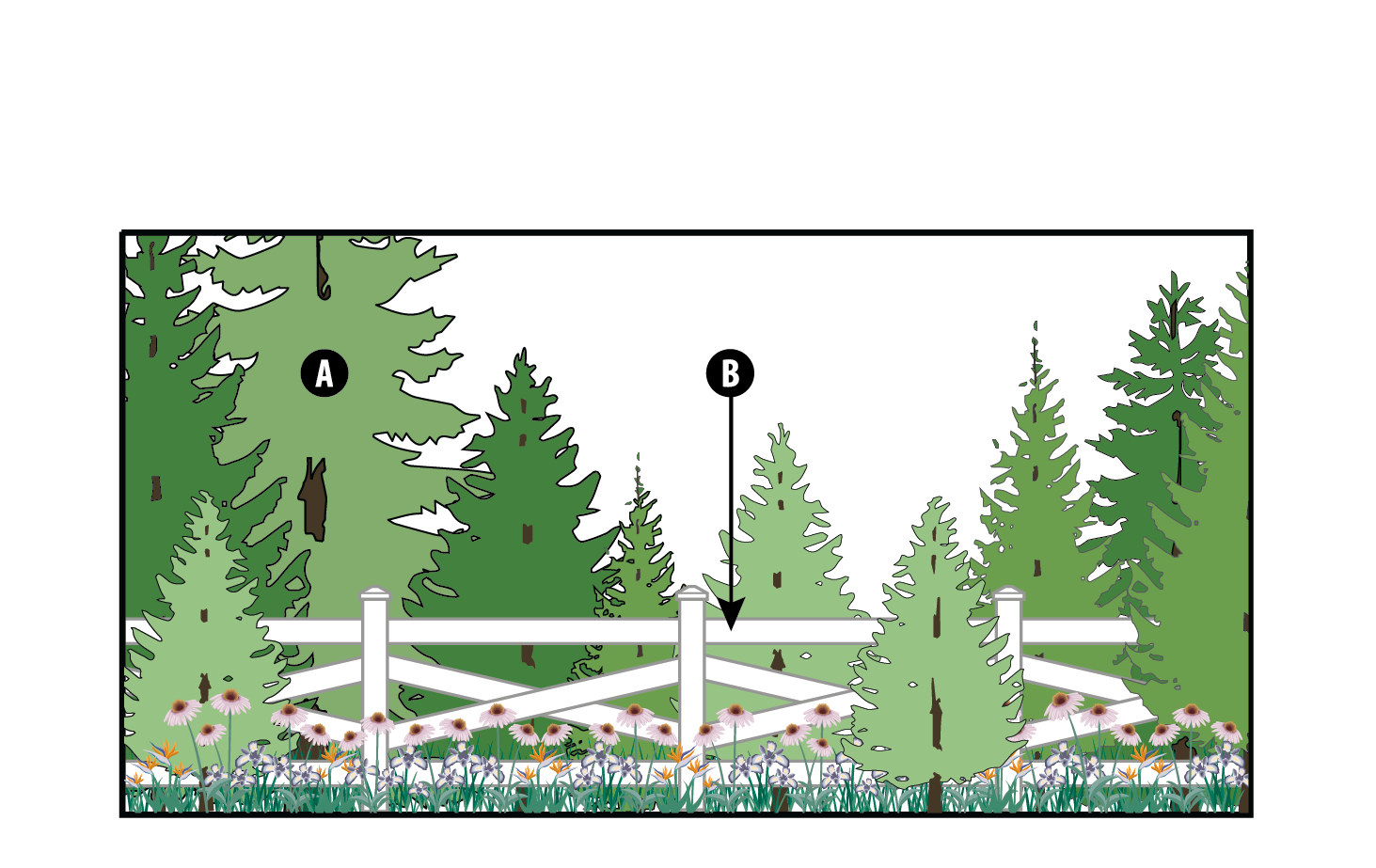 A
B