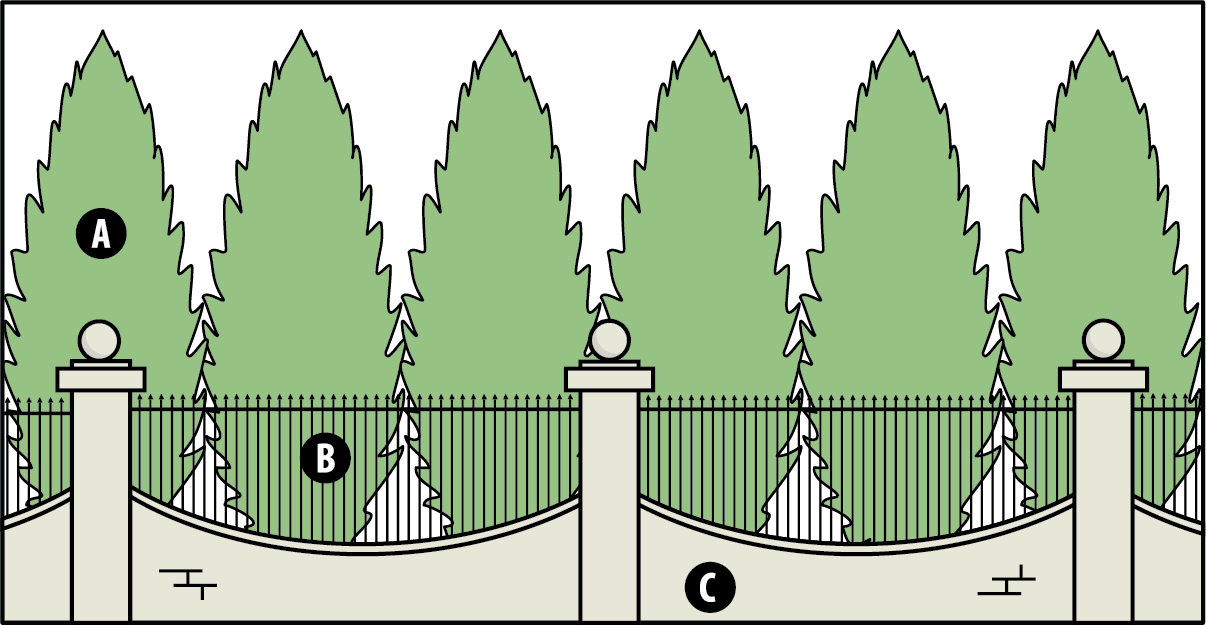 A
B
C