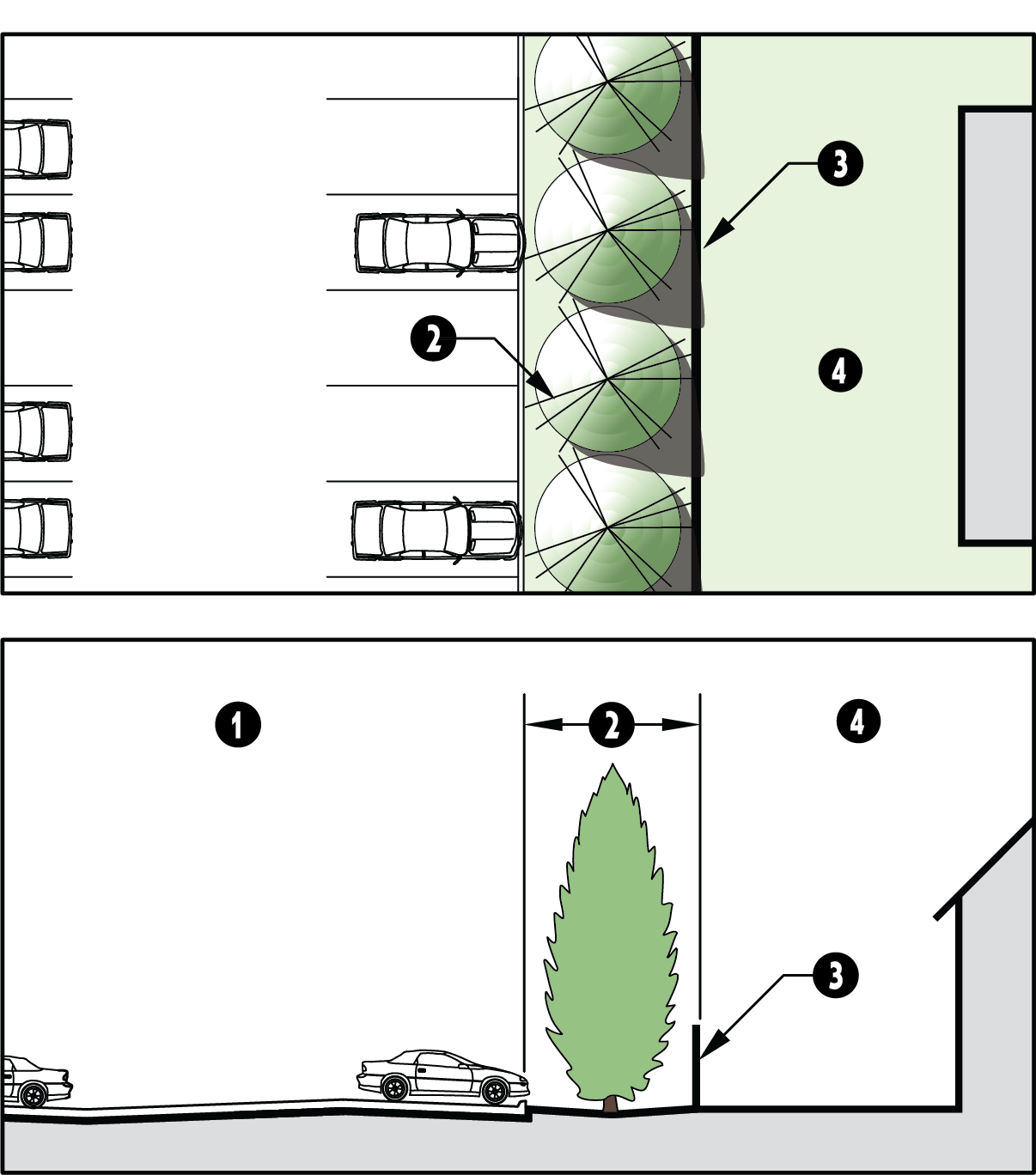 3

2

4

1

2

4

3