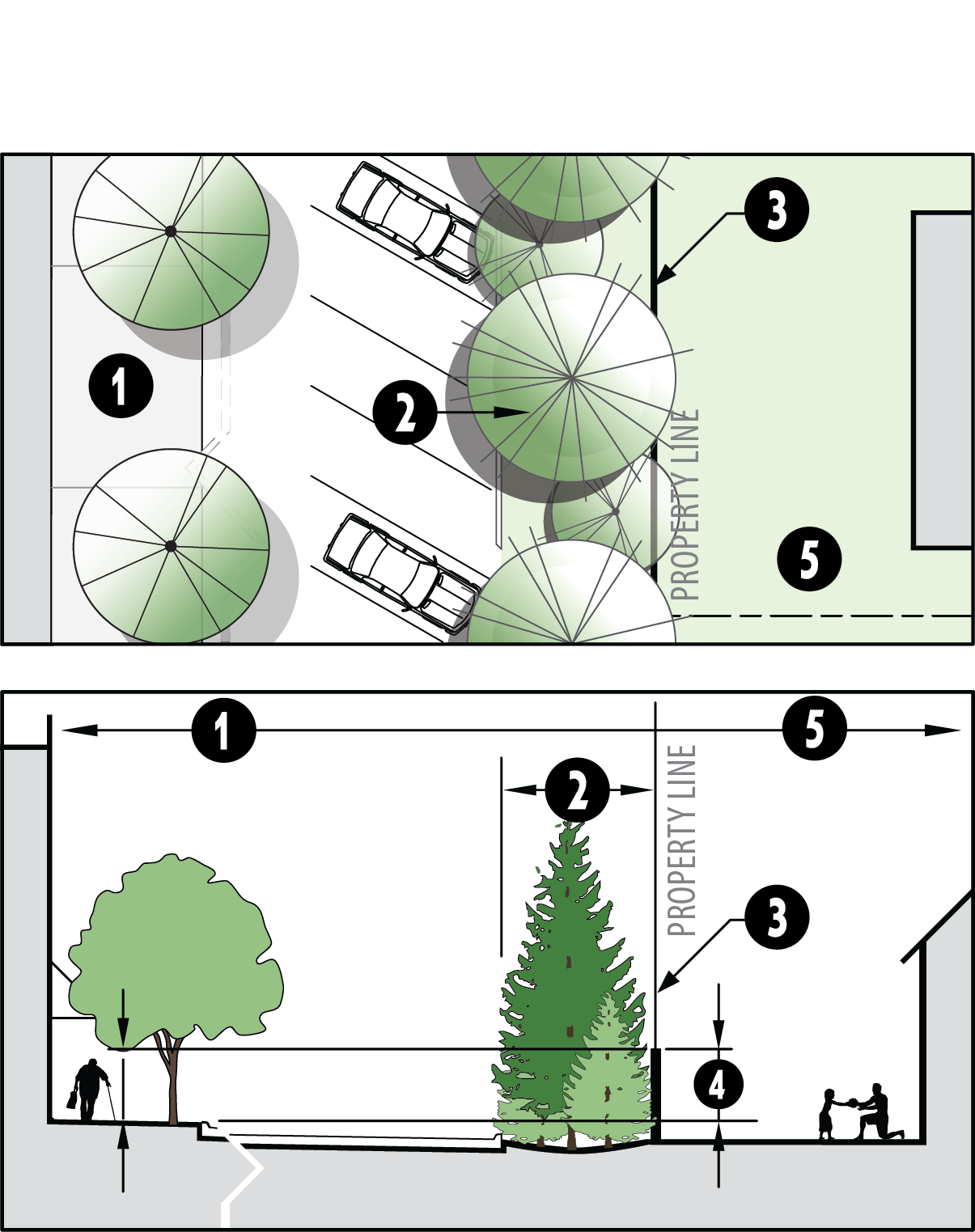 3
1
2
PROPERTY LINE
5

1
5
2
PROPERTY LINE
3
4