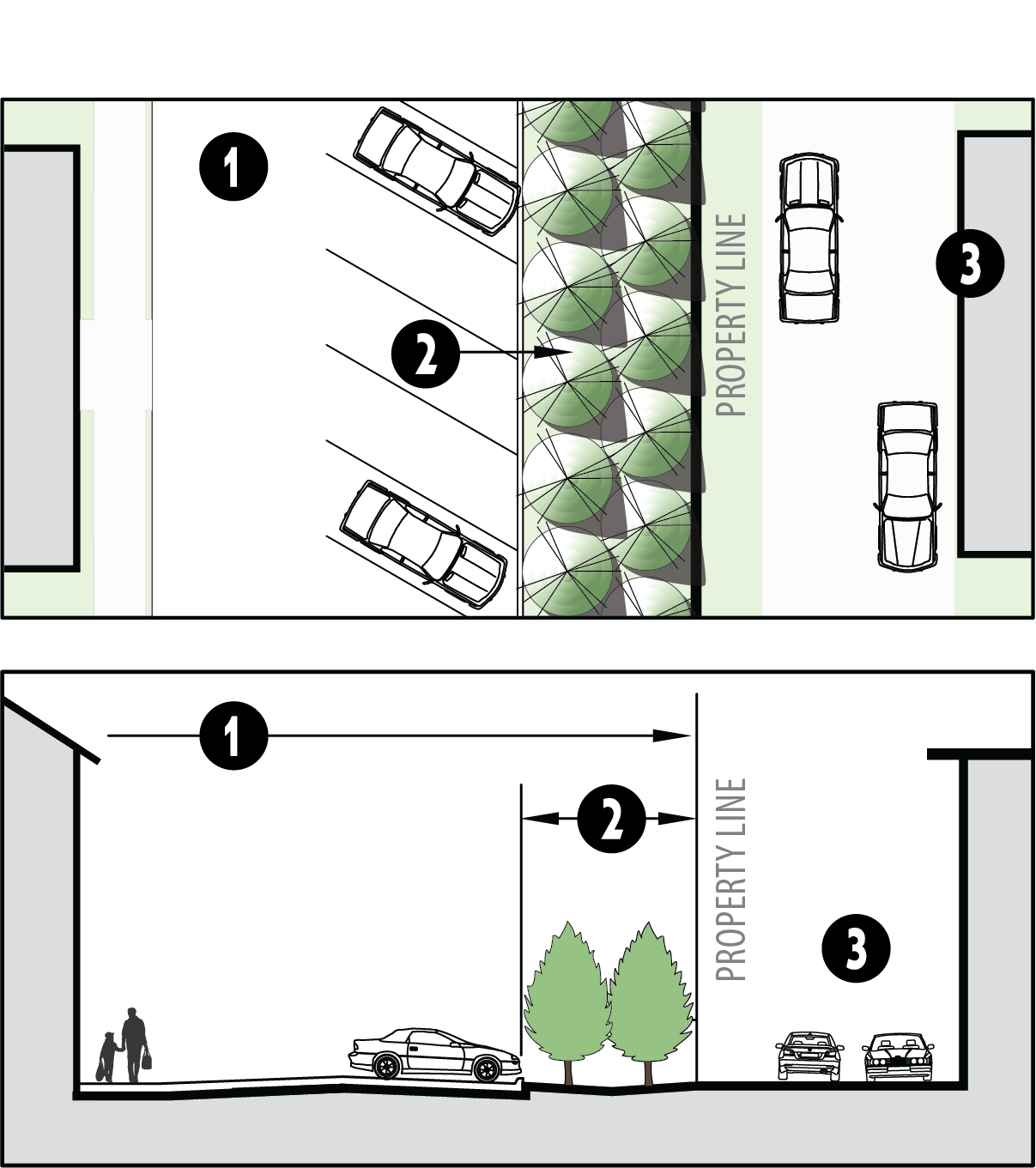 1

2

PROPERTY LINE

3

1

2

PROPERTY LINE

3