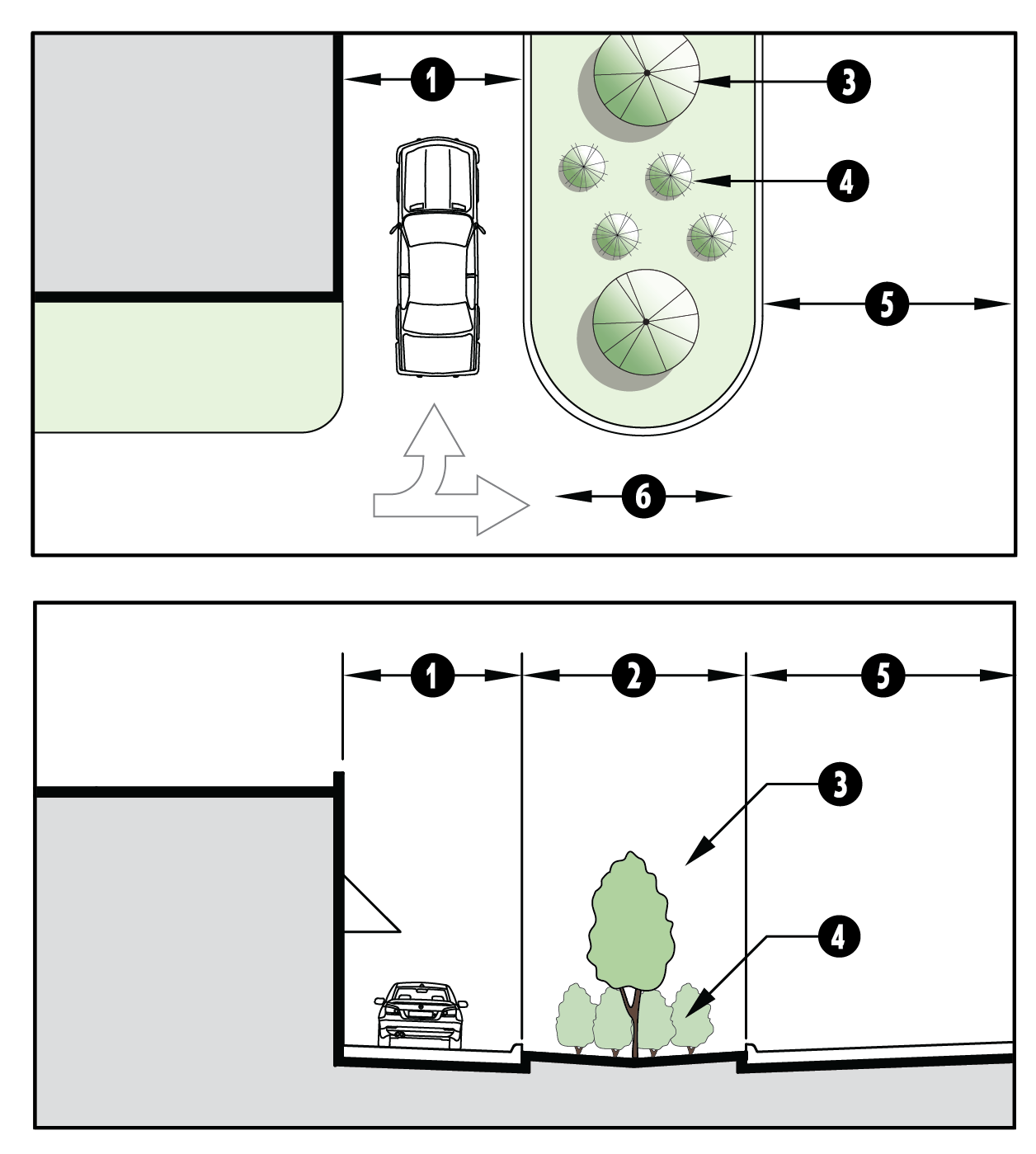 1
3
4
5
6

1
2
5
3
4