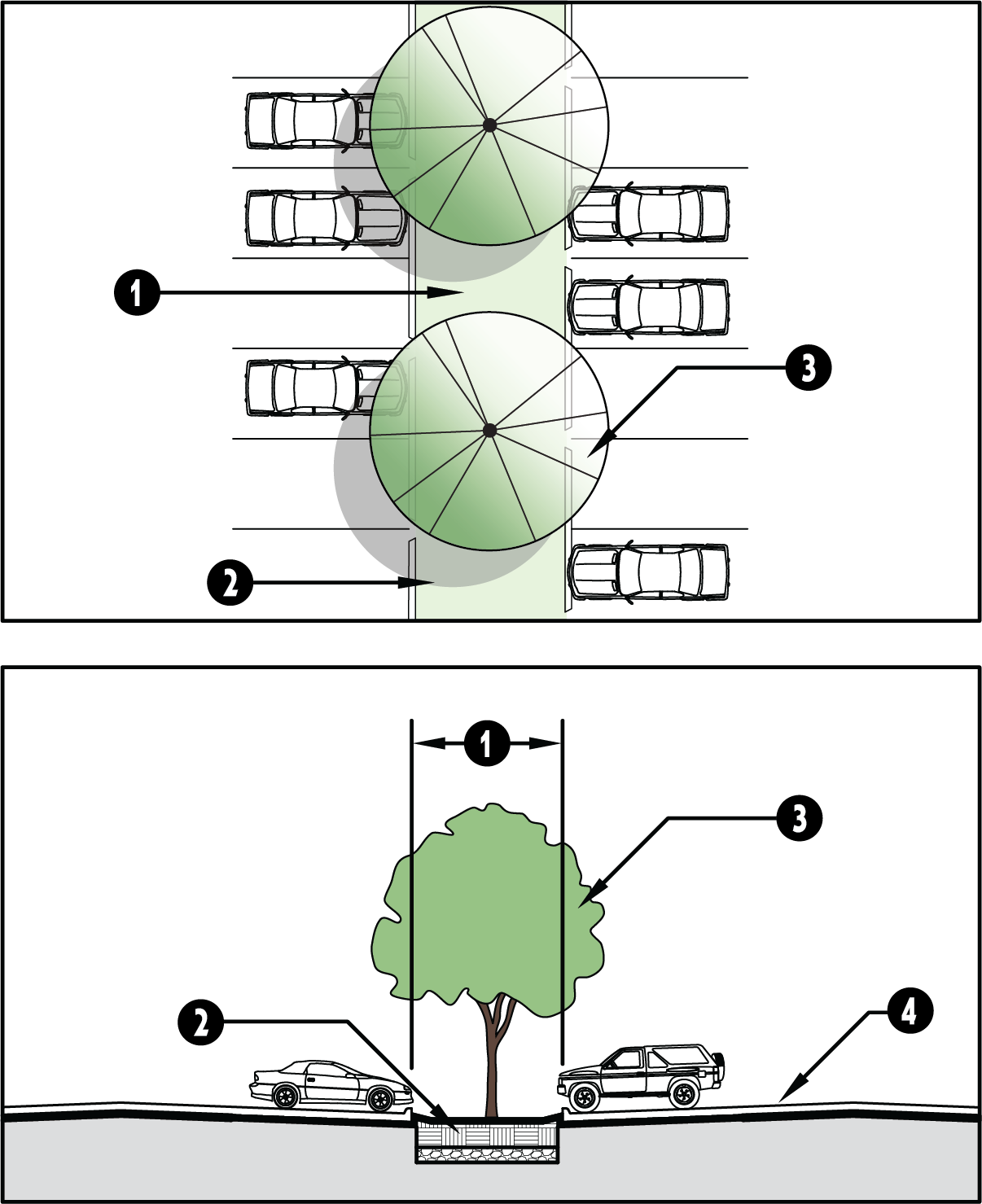 1
3
2
1
3
2
4