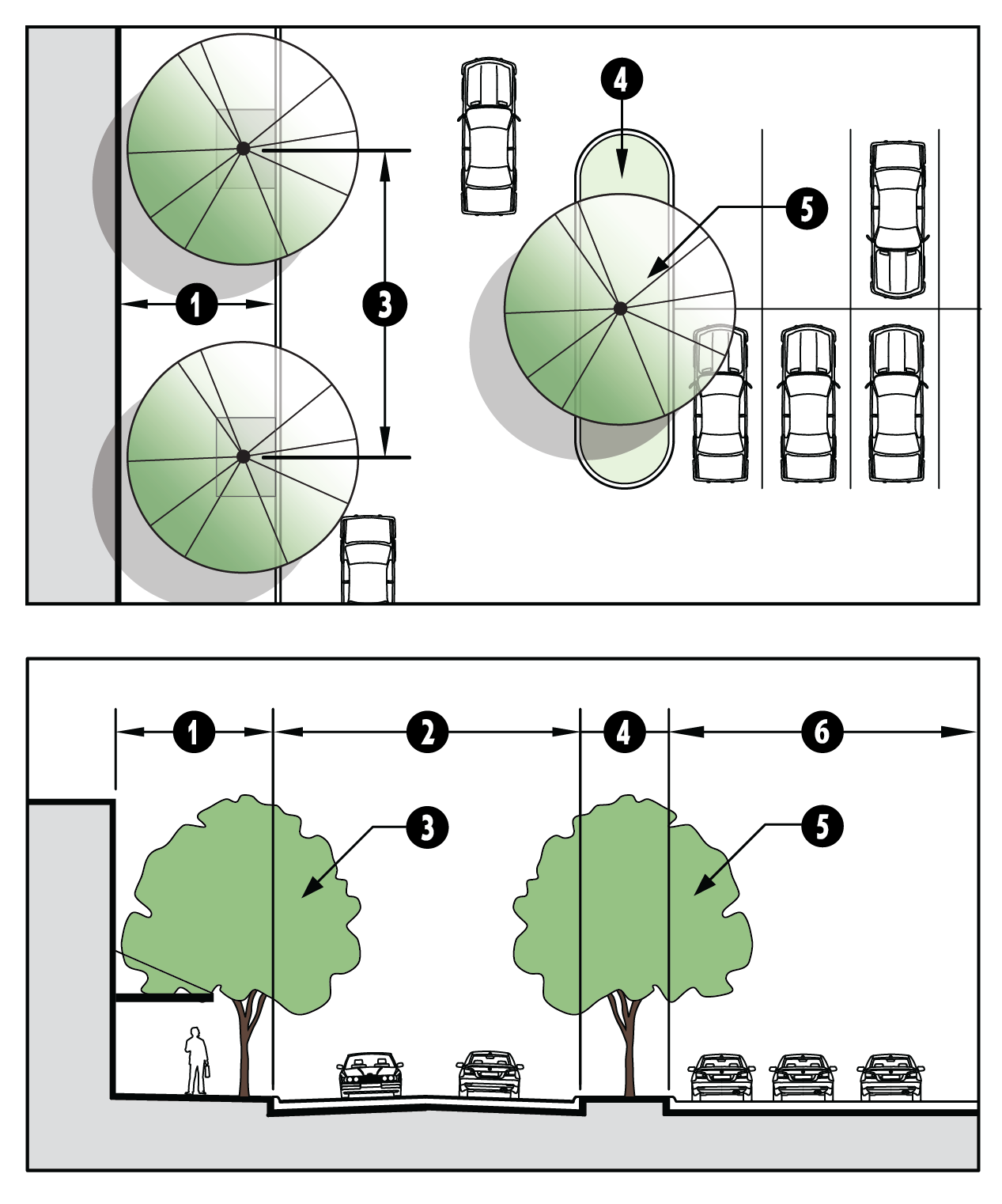 4
5
1
3

1
2
4
6
3
5