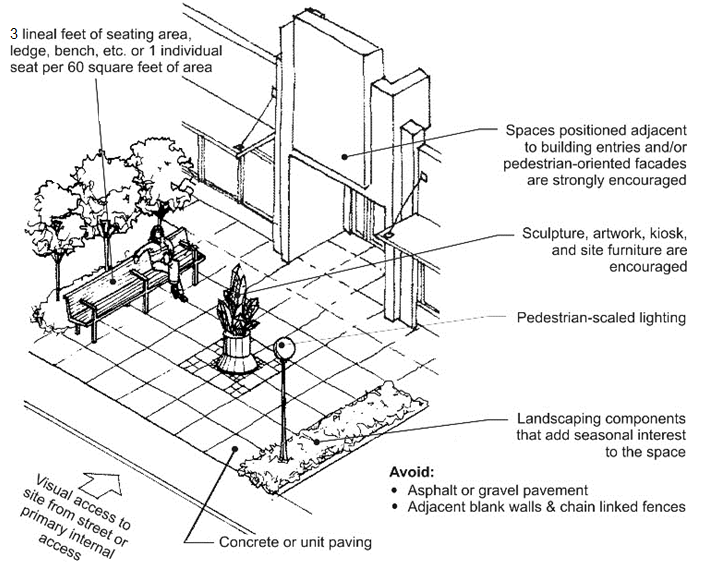 3 lineal feet of seating area, ledge, bench, etc. or 1 individual seat per 60 square feet of area

Spaces positioned adjacent to building entries and/or pedestrian-oriented facades are strongly encouraged

Sculpture, artwork, kiosk, and site furniture are encouraged

Pedestrian-scaled lighting

Landscaping components that add seasonal interest to the space

Avoid:
• Asphalt or gravel pavement
• Adjacent blank walls & chain linked fences

Visual access to site from street or primary internal access

Concrete or unit paving