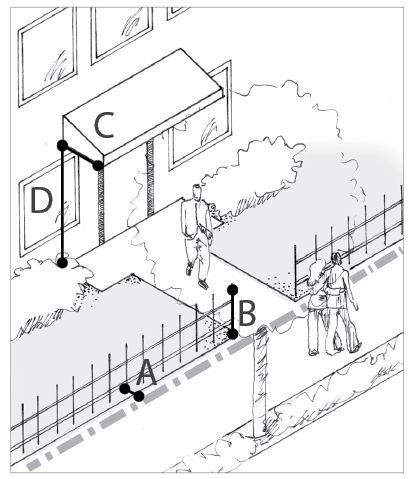 C
D
B
A