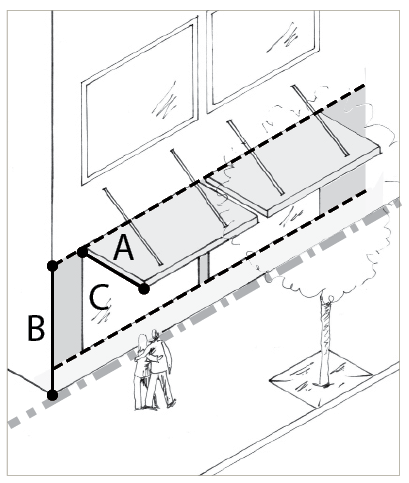 A
C
B