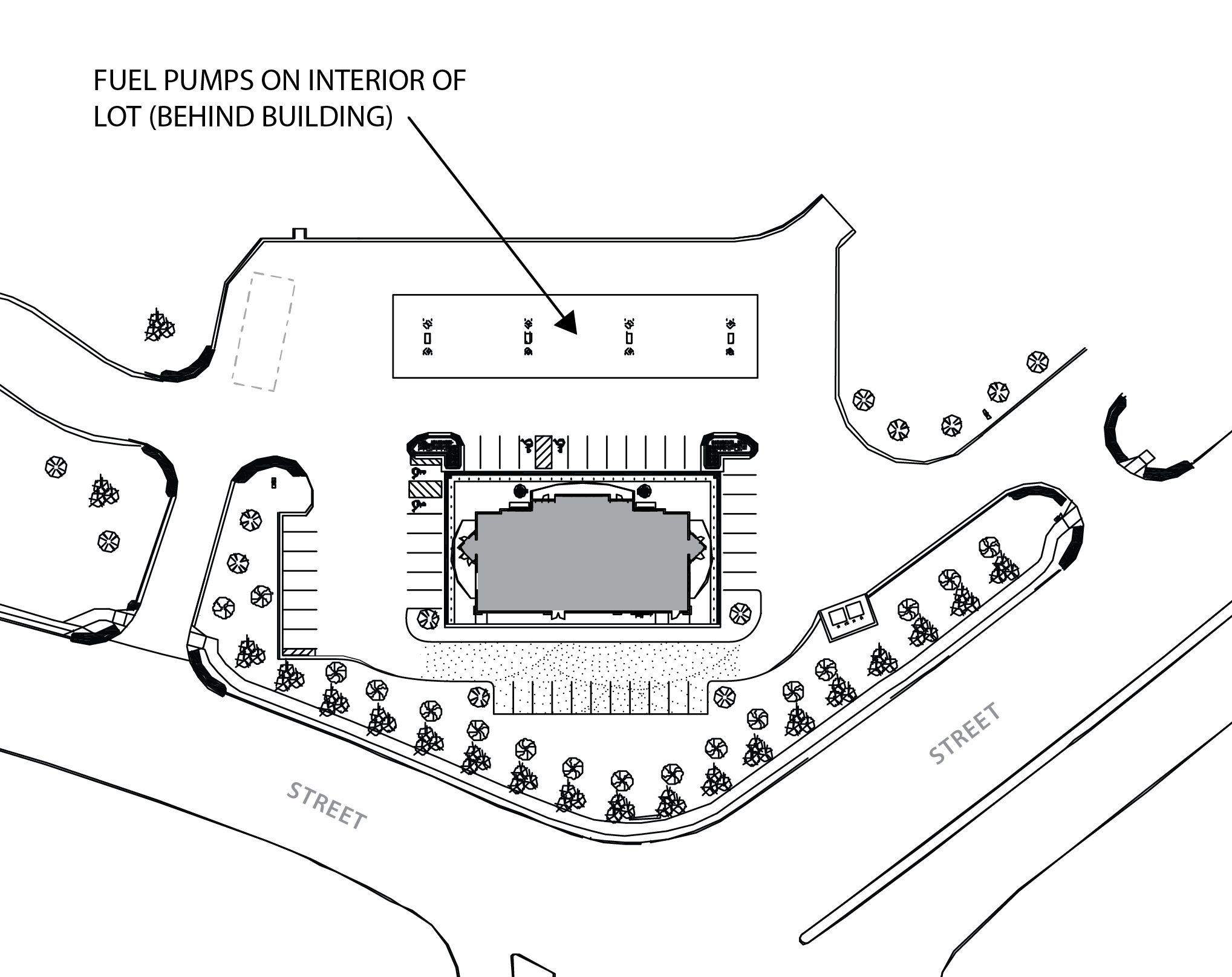 FUEL PUMPS ON INTERIOR OF LOT (BEHIND BUILDING)

STREET

STREET