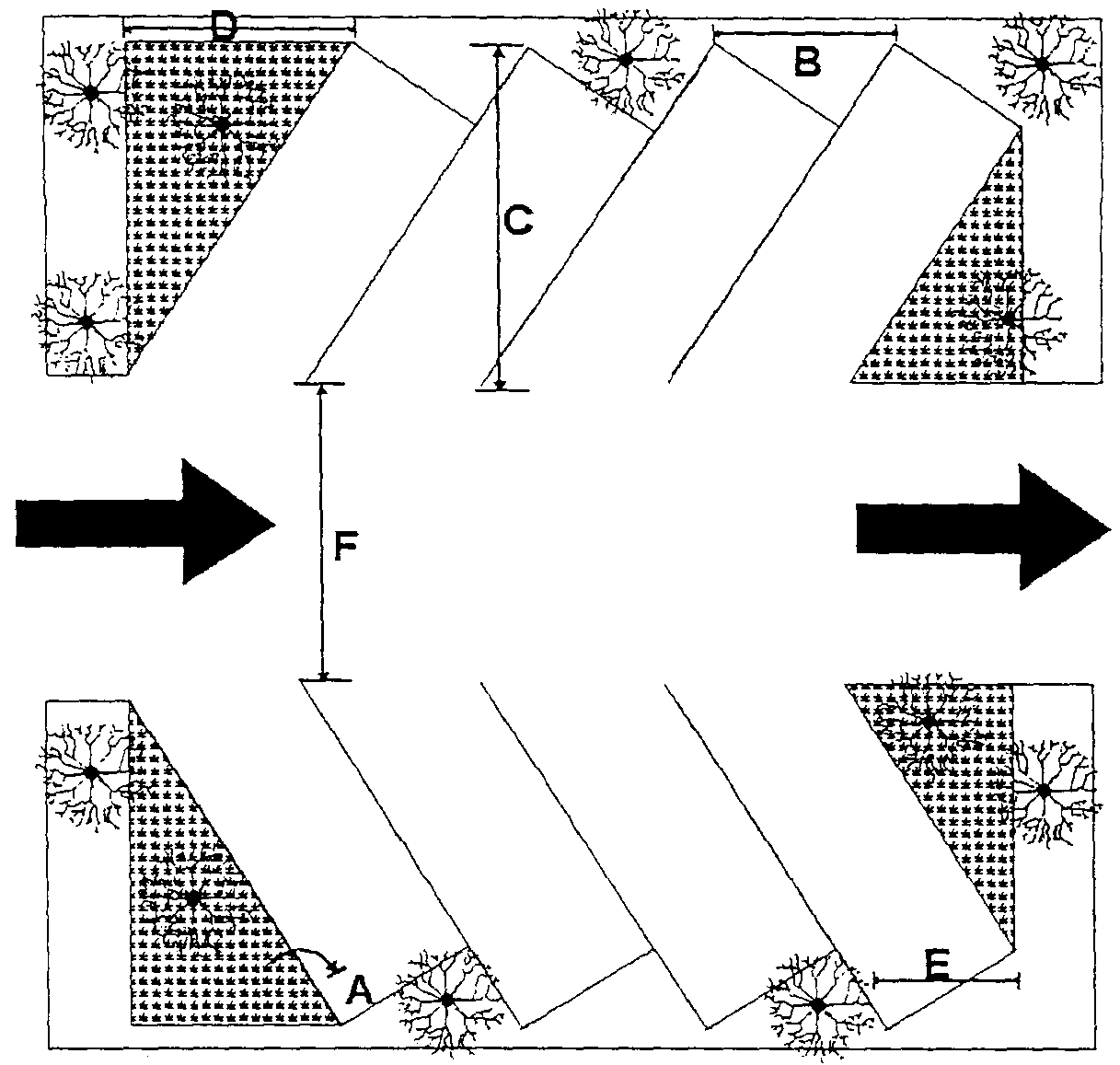 D
B
C
F
A
E