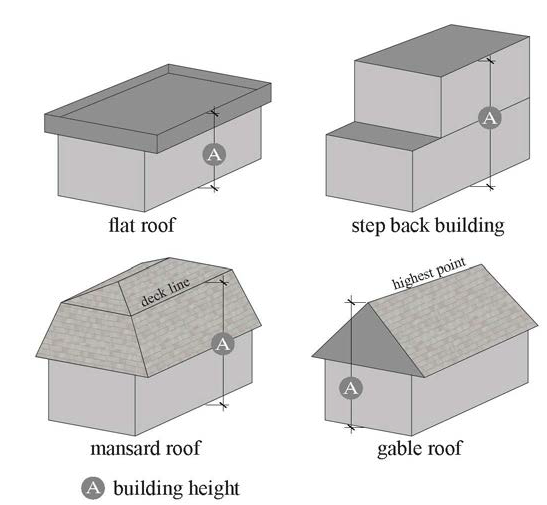 A
flat roof

A
step back building

deck line
A
mansard roof

highest point
A
gable roof

A building height