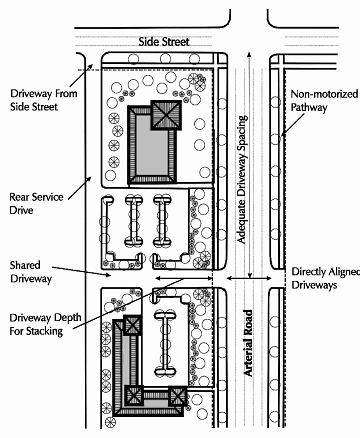 Side Street

Driveway From Side Street

Non-motorized Pathway

Adequate Driveway Spacing

Rear Service Drive

Shared Driveway

Directly Aligned Driveways

Driveway Depth For Stacking

Arterial Road