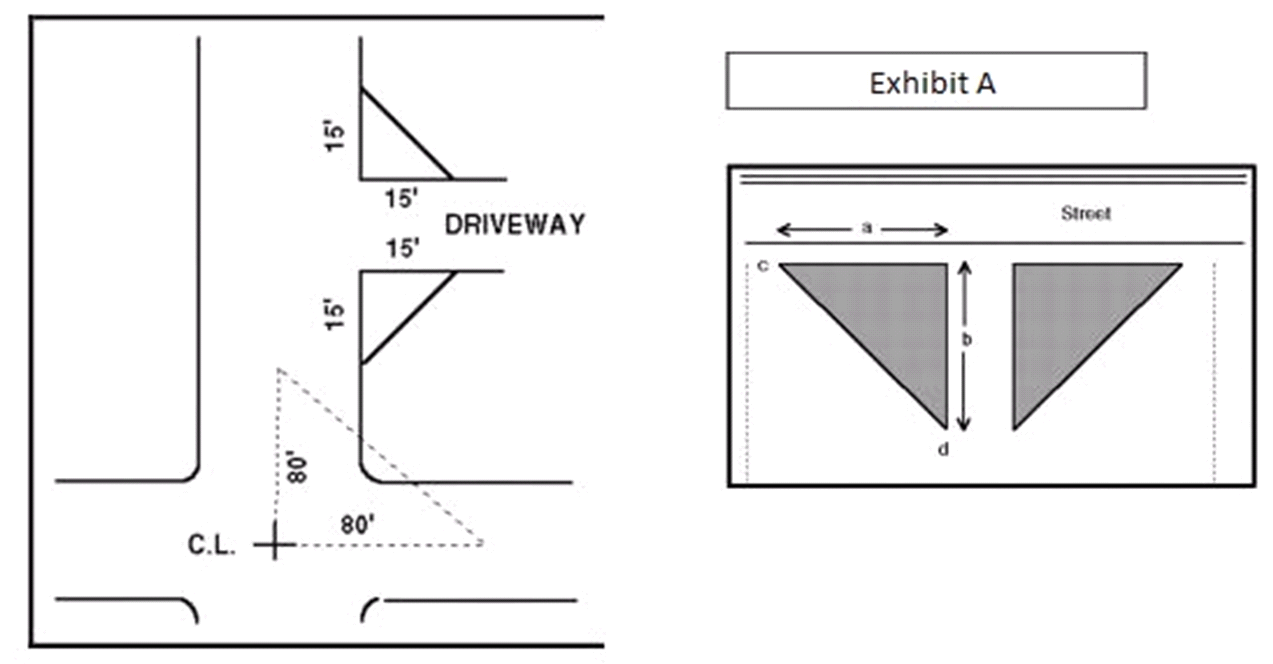 15'

15'

DRIVEWAY

15'

15'

80'

80'

C.L.

Exhibit A

Street

a

c

b

d