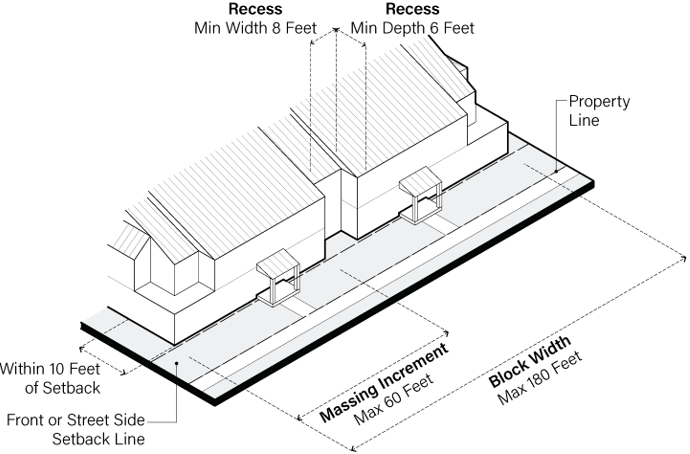 Recess
Min Width 8 Feet

Recess
Min Depth 6 Feet

Property Line

Within 10 Feet of Setback

Front or Street Side Setback Line

Massing Increment
Max 60 Feet

Block Width
Max 180 Feet