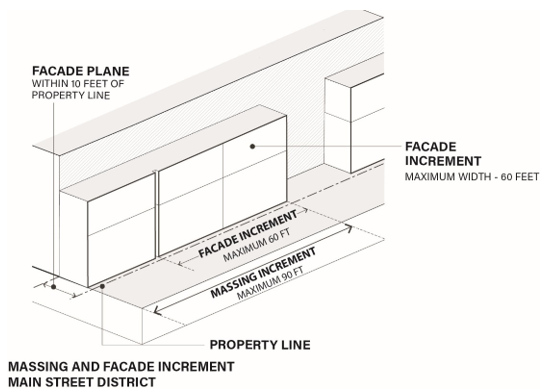 FACADE PLANE
WITHIN 10 FEET OF PROPERTY LINE

FACADE INCREMENT
MAXIMUM WIDTH - 60 FEET

FACADE INCREMENT
MAXIMUM 60 FT

MASSING INCREMENT
MAXIMUM 90 FT

PROPERTY LINE

MASSING AND FACADE INCREMENT
MAIN STREET DISTRICT