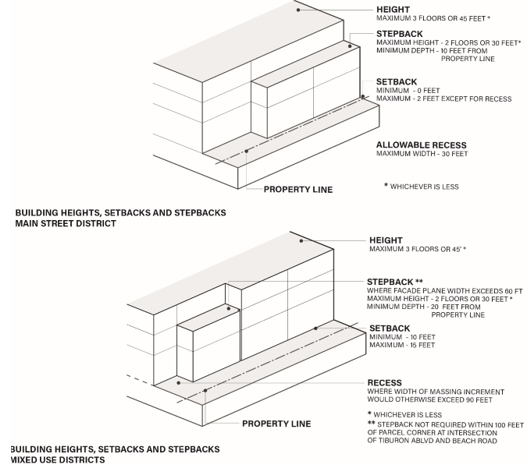 HEIGHT
MAXIMUM 3 FLOORS OR 45 FEET *

STEPBACK
MAXIMUM HEIGHT - 2 FLOORS OR 30 FEET*
MINIMUM DEPTH - 10 FEET FROM PROPERTY LINE

SETBACK
MINIMUM - 0 FEET
MAXIMUM - 2 FEET EXCEPT FOR RECESS

ALLOWABLE RECESS
MAXIMUM WIDTH - 30 FEET

PROPERTY LINE

* WHICHEVER IS LESS

BUILDING HEIGHTS, SETBACKS AND STEPBACKS
MAIN STREET DISTRICT

HEIGHT
MAXIMUM 3 FLOORS OR 45' *

STEPBACK **
WHERE FACADE PLANE WIDTH EXCEEDS 60 FT
MAXIMUM HEIGHT - 2 FLOORS OR 30 FEET *
MINIMUM DEPTH - 20 FEET FROM PROPERTY LINE

SETBACK
MINIMUM - 10 FEET
MAXIMUM - 15 FEET

RECESS
WHERE WIDTH OF MASSING INCREMENT WOULD OTHERWISE EXCEED 90 FEET

PROPERTY LINE

* WHICHEVER IS LESS
** STEPBACK NOT REQUIRED WITHIN 100 FEET OF PARCEL CORNER AT INTERSECTION OF TIBURON ABLVD AND BEACH ROAD

BUILDING HEIGHTS, SETBACKS AND STEPBACKS
MIXED USE DISTRICTS