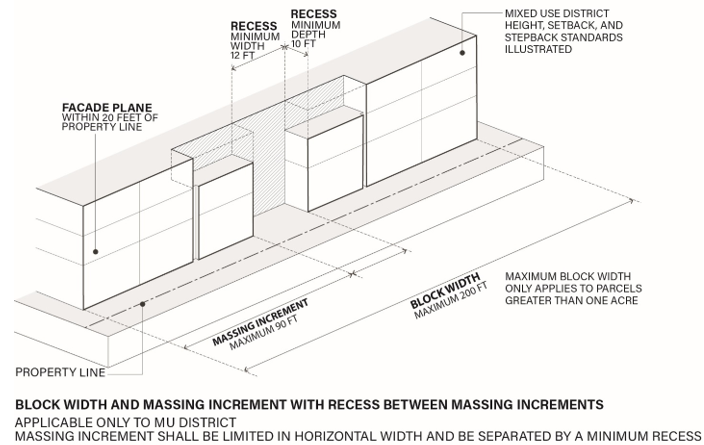 RECESS
MINIMUM WIDTH 12 FT

RECESS
MINIMUM DEPTH 10 FT

MIXED USE DISTRICT HEIGHT, SETBACK, AND STEPBACK STANDARDS ILLUSTRATED

FACADE PLANE
WITHIN 20 FEET OF PROPERTY LINE

MASSING INCREMENT
MAXIMUM 90 FT

BLOCK WIDTH
MAXIMUM 200 FT

MAXIMUM BLOCK WIDTH ONLY APPLIES TO PARCELS GREATER THAN ONE ACRE

PROPERTY LINE

BLOCK WIDTH AND MASSING INCREMENT WITH RECESS BETWEEN MASSING INCREMENTS
APPLICABLE ONLY TO MU DISTRICT
MASSING INCREMENT SHALL BE LIMITED IN HORIZONTAL WIDTH AND BE SEPARATED BY A MINIMUM RECESS