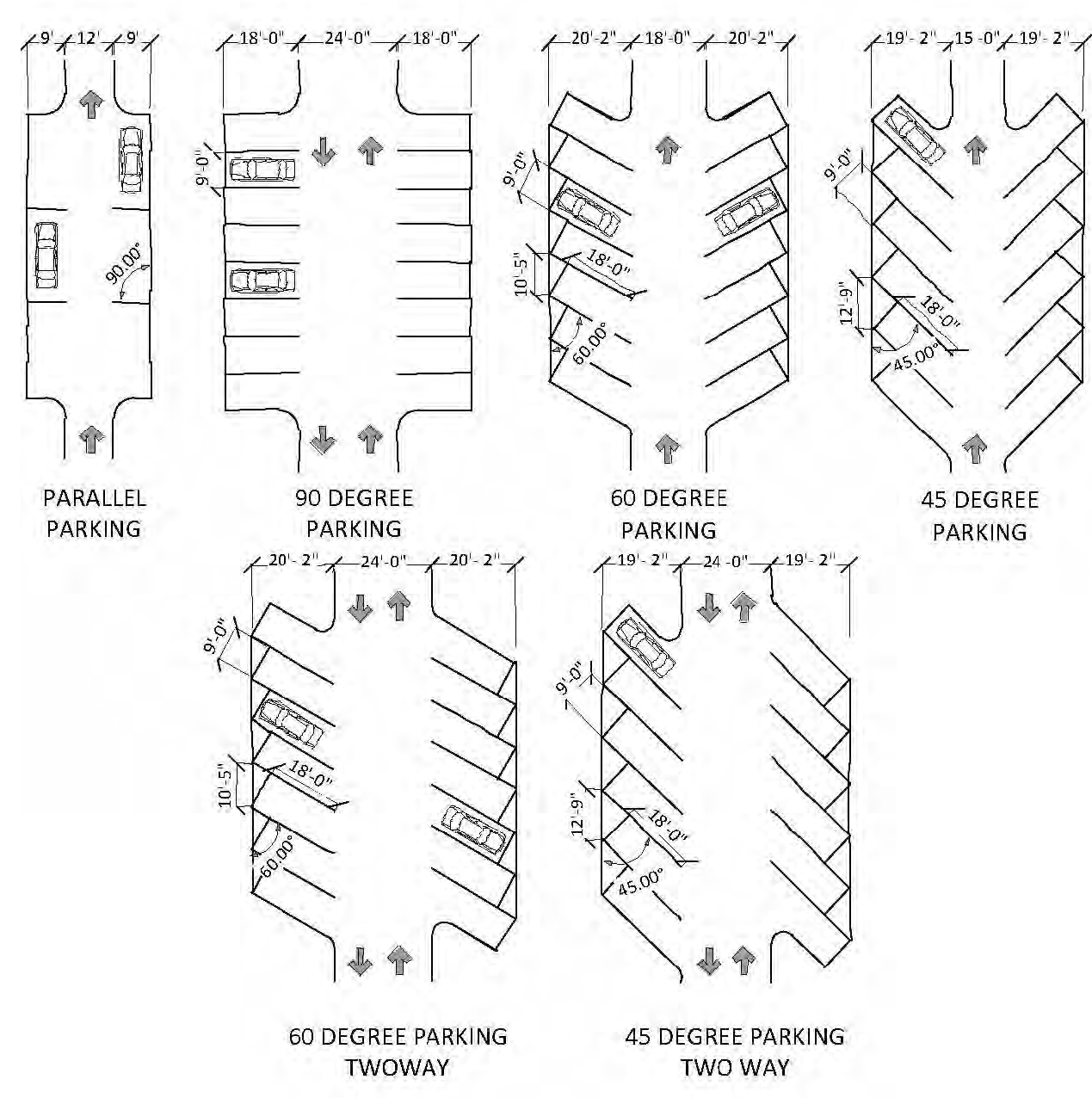 9' 12' 9'

90.00°

PARALLEL PARKING

18'-0" 24'-0" 18'-0"

9'-0"

90 DEGREE PARKING

20'-2" 18'-0" 20'-2"

9'-0"

10'-5"

18'-0"

60.00°

60 DEGREE PARKING

19'- 2" 15 -0" 19'- 2"

9'-0"

12'-9"

18'-0"

45.00°

45 DEGREE PARKING

20'- 2" 24'-0" 20'- 2"

9'-0"

10'-5"

18'-0"

60.00°

60 DEGREE PARKING TWOWAY

19'- 2" 24 -0" 19'- 2"

9'-0"

12'-9"

18'-0"

45.00°

45 DEGREE PARKING TWO WAY