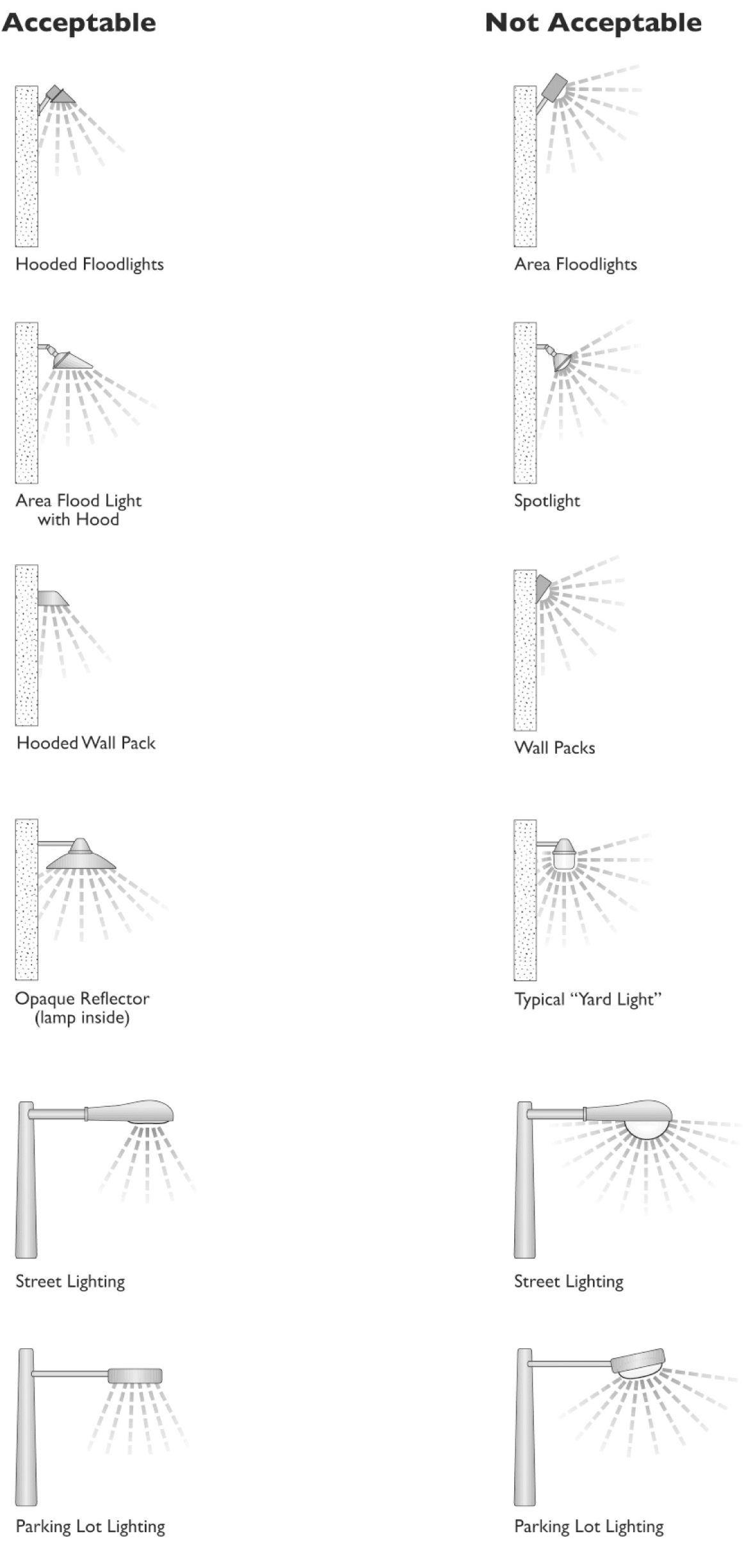 Acceptable

Hooded Floodlights

Area Flood Light with Hood

Hooded Wall Pack

Opaque Reflector (lamp inside)

Street Lighting

Parking Lot Lighting

Not Acceptable

Area Floodlights

Spotlight

Wall Packs

Typical “Yard Light”

Street Lighting

Parking Lot Lighting