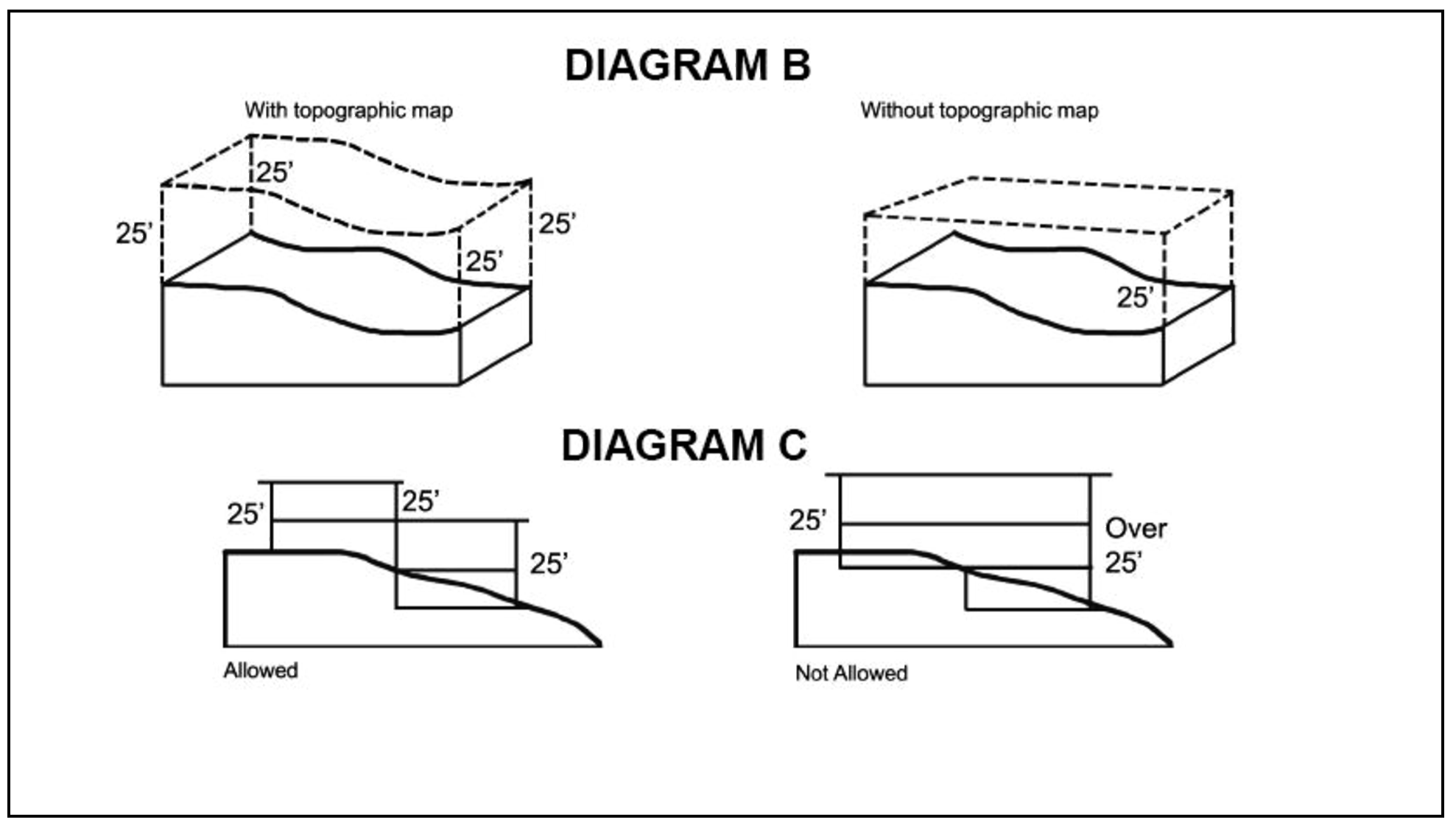 DIAGRAM B

With topographic map

25'

25'

25'

25'

Without topographic map

25'

DIAGRAM C

25'

25'

25'

Allowed

25'

Over 25'

Not Allowed