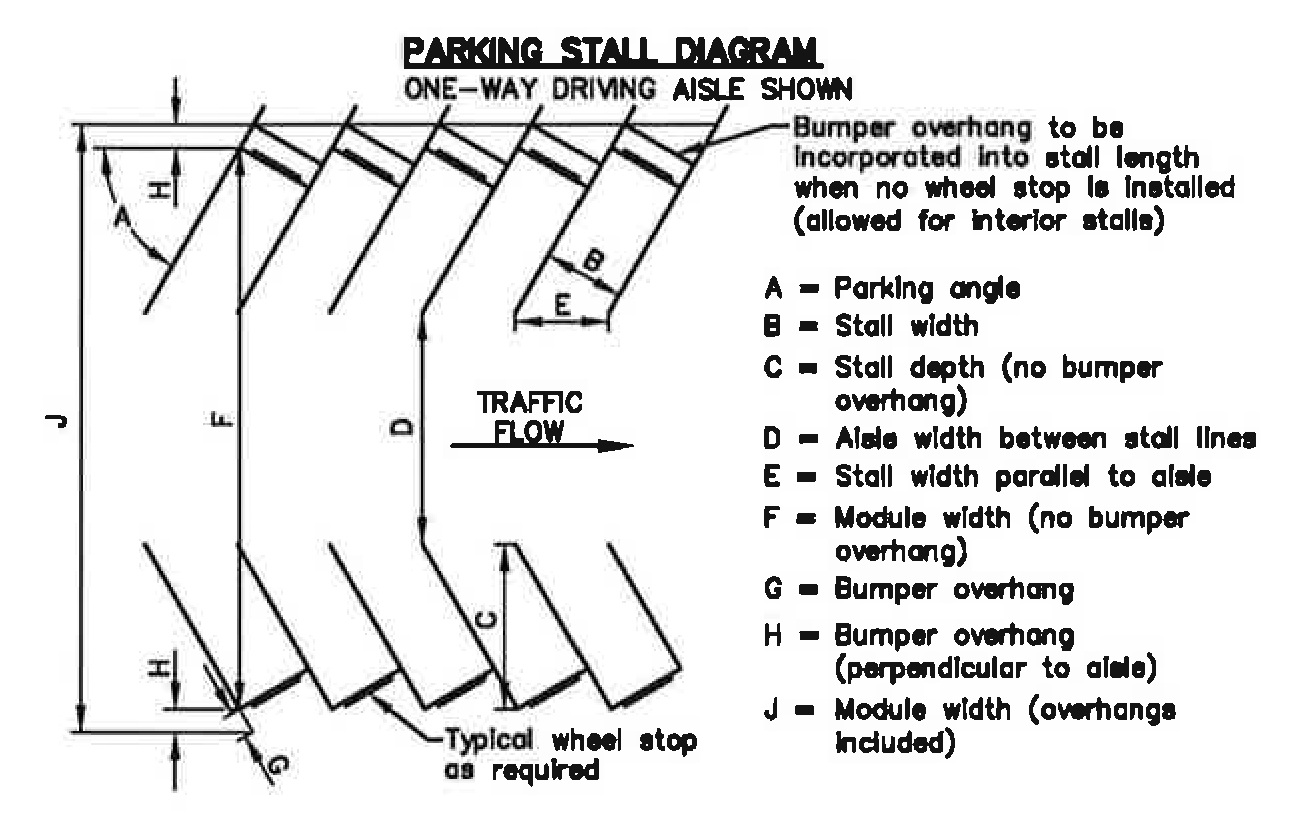 PARKING STALL DIAGRAM
ONE-WAY DRIVING AISLE SHOWN

Bumper overhang to be incorporated into stall length when no wheel stop is installed (allowed for interior stalls)

H
A
B
E
J
F
D
TRAFFIC FLOW
C
H
G

Typical wheel stop as required

A = Parking angle
B = Stall width
C = Stall depth (no bumper overhang)
D = Aisle width between stall lines
E = Stall width parallel to aisle
F = Module width (no bumper overhang)
G = Bumper overhang
H = Bumper overhang (perpendicular to aisle)
J = Module width (overhangs included)