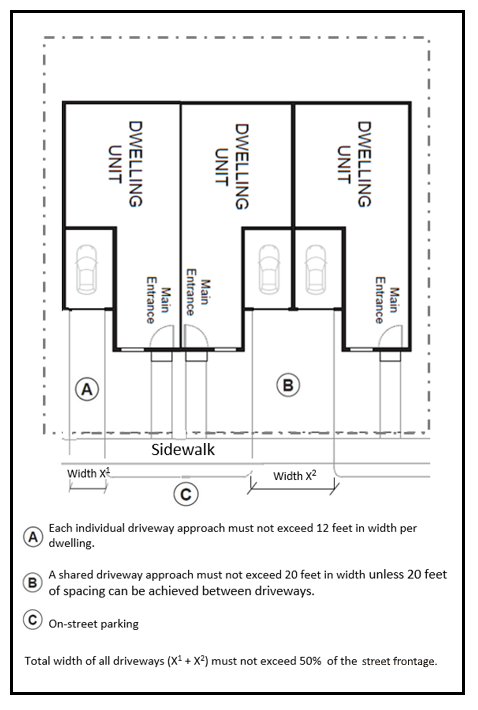 DWELLING UNIT

DWELLING UNIT

DWELLING UNIT

Main Entrance

Main Entrance

Main Entrance

A

B

Sidewalk

Width $X^1$

Width $X^2$

C

A Each individual driveway approach must not exceed 12 feet in width per dwelling.

B A shared driveway approach must not exceed 20 feet in width unless 20 feet of spacing can be achieved between driveways.

C On-street parking

Total width of all driveways ($X^1 + X^2$) must not exceed 50% of the street frontage.