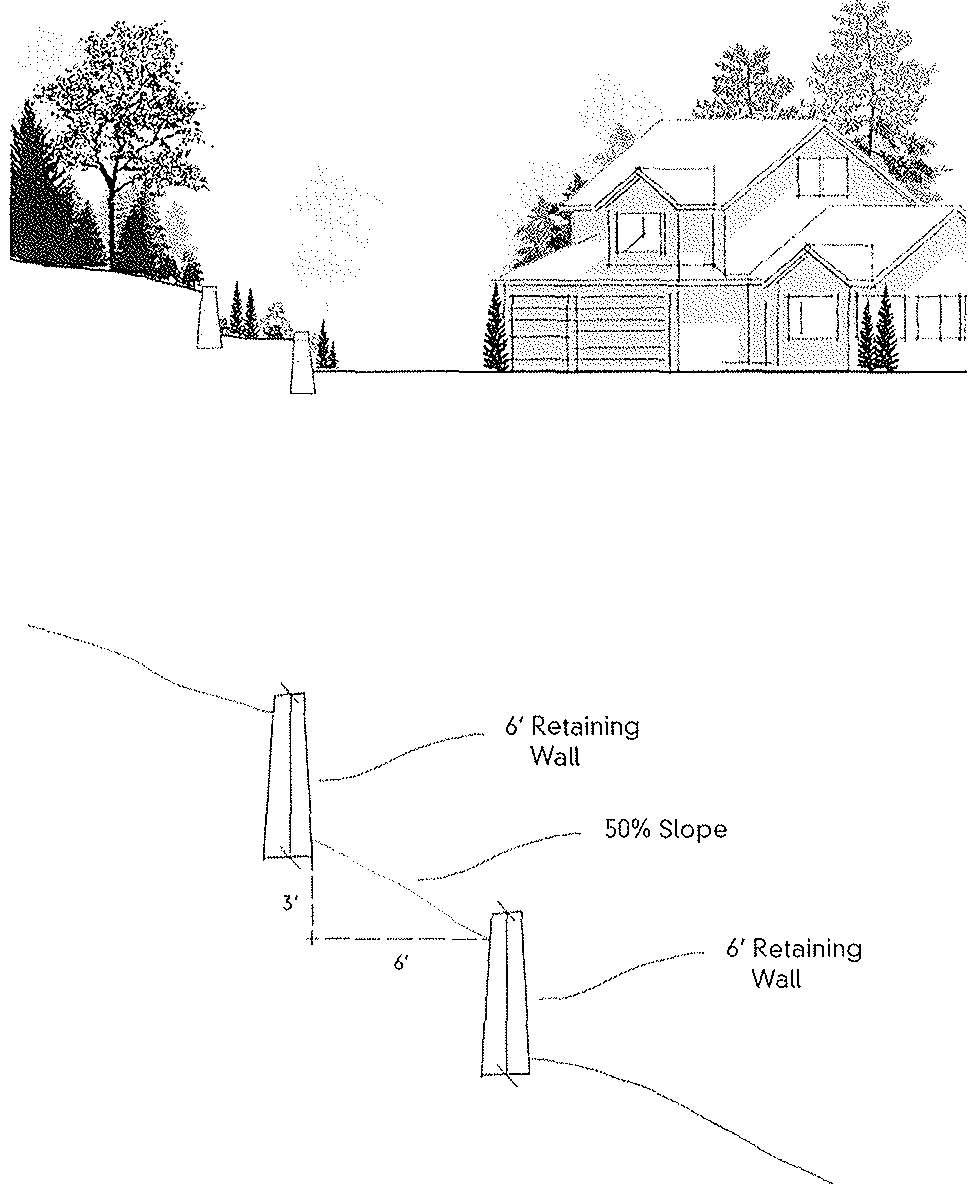 6' Retaining Wall

50% Slope

3'

6'

6' Retaining Wall